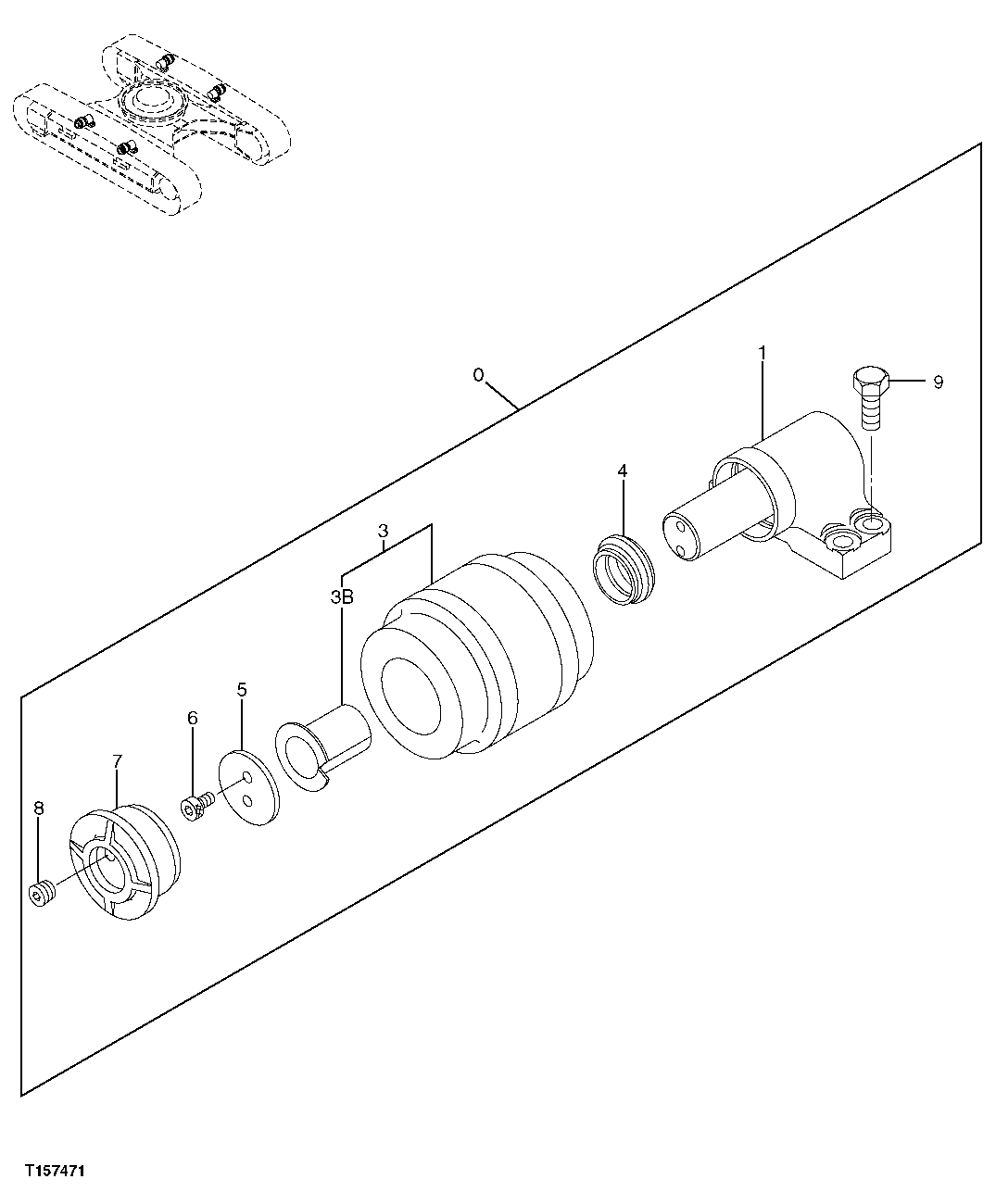 0
1
9
4
3
3B
5
6
7
8
T157471