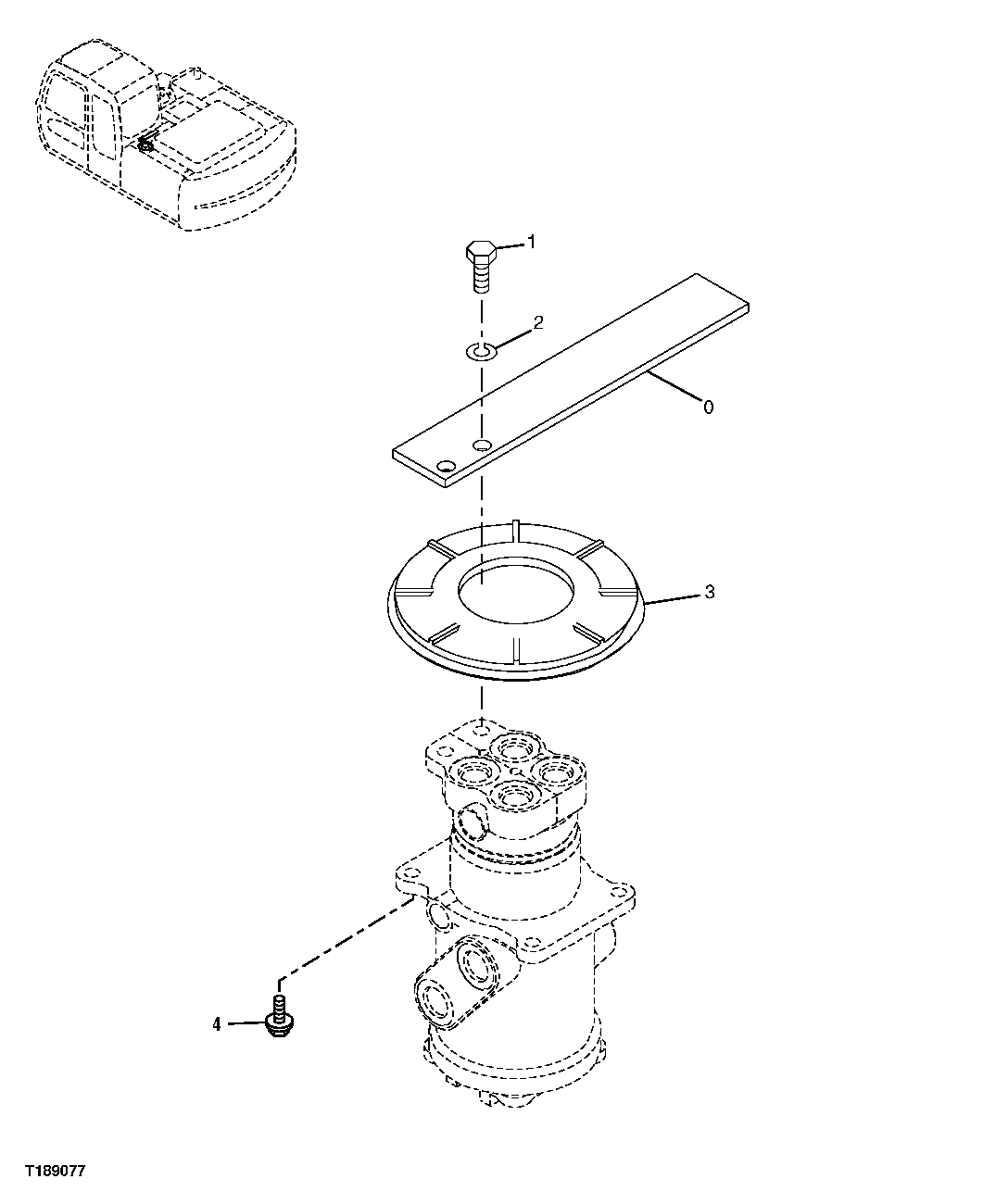 1
2
0
3
4
T189077