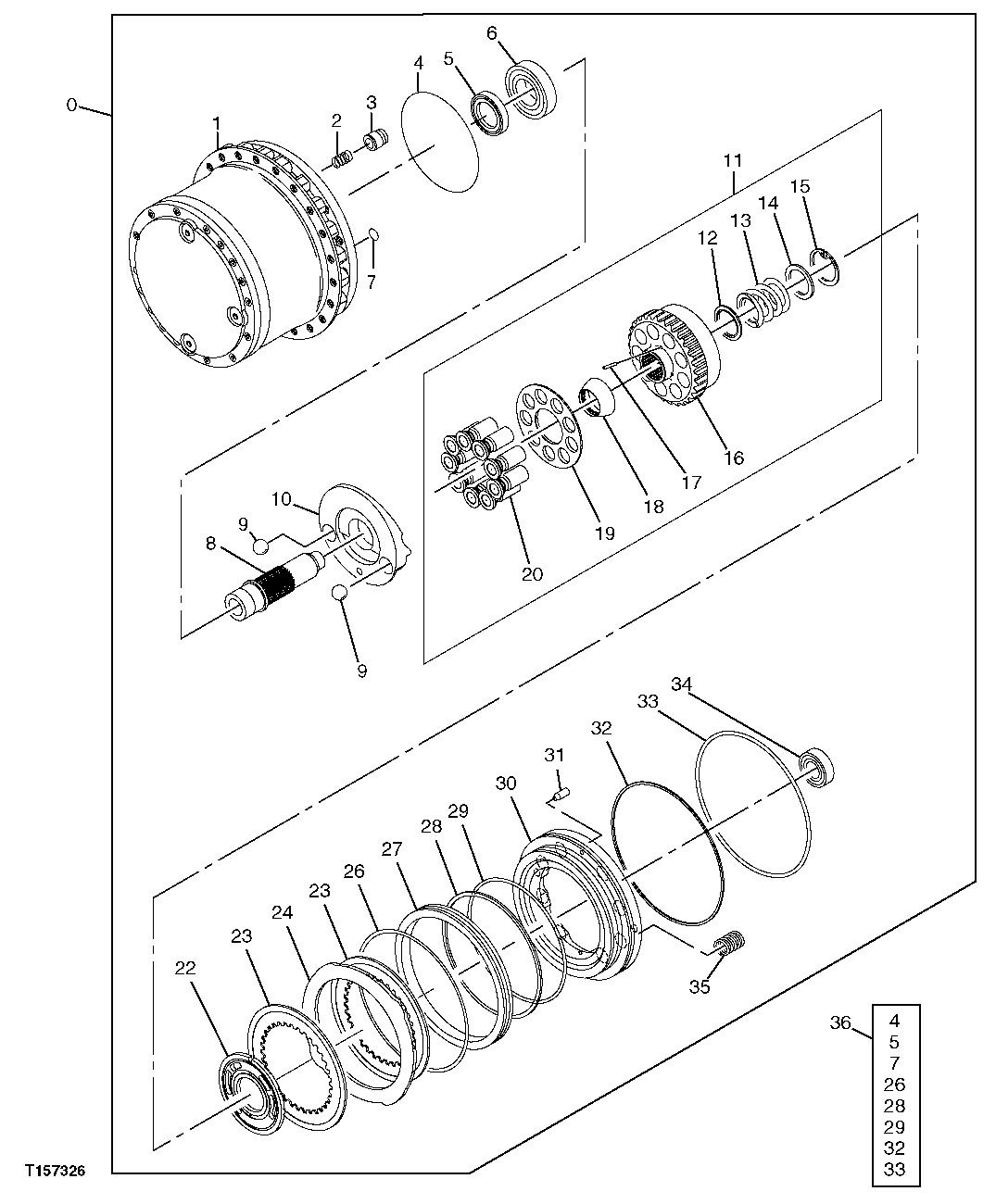 0
1
2
3
4
5
6
7
11
12
13
14
15
16
17
18
19
20
10
9
8
9
34
33
32
31
30
29
28
27
26
23
24
23
22
35
36
4
5
7
26
28
29
32
33
T157326