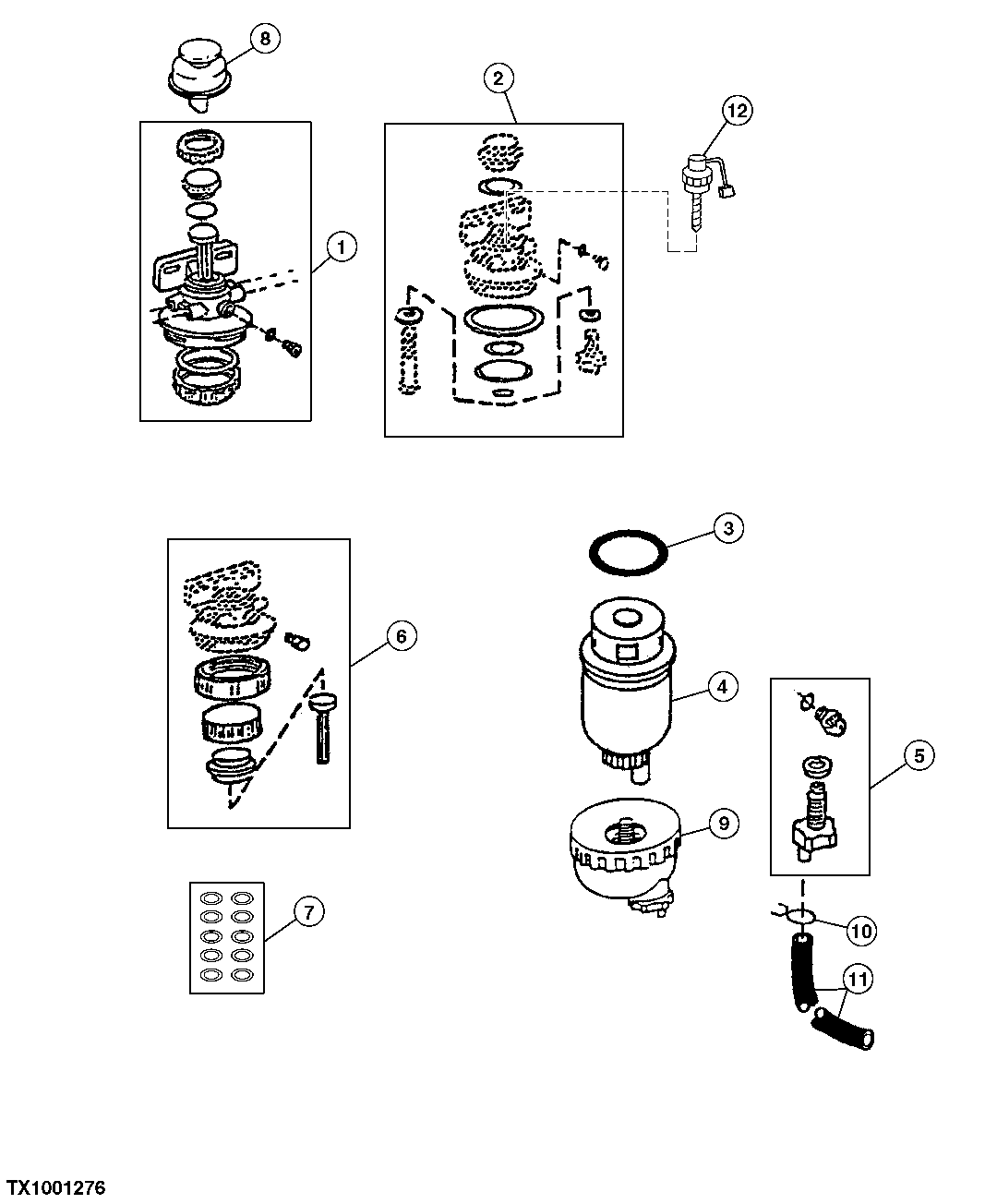 8

2

12

1

3

6

4

5

9

7

10

11

TX1001276