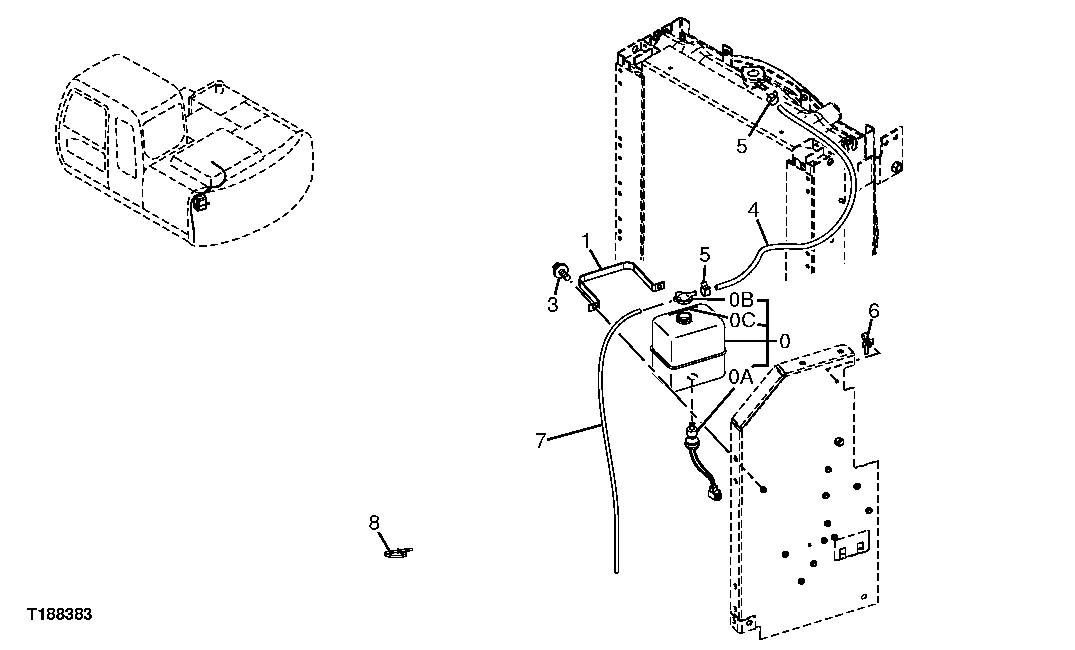 5
4
1
5
3
0B
0C
0
6
0A
7
8
T188383