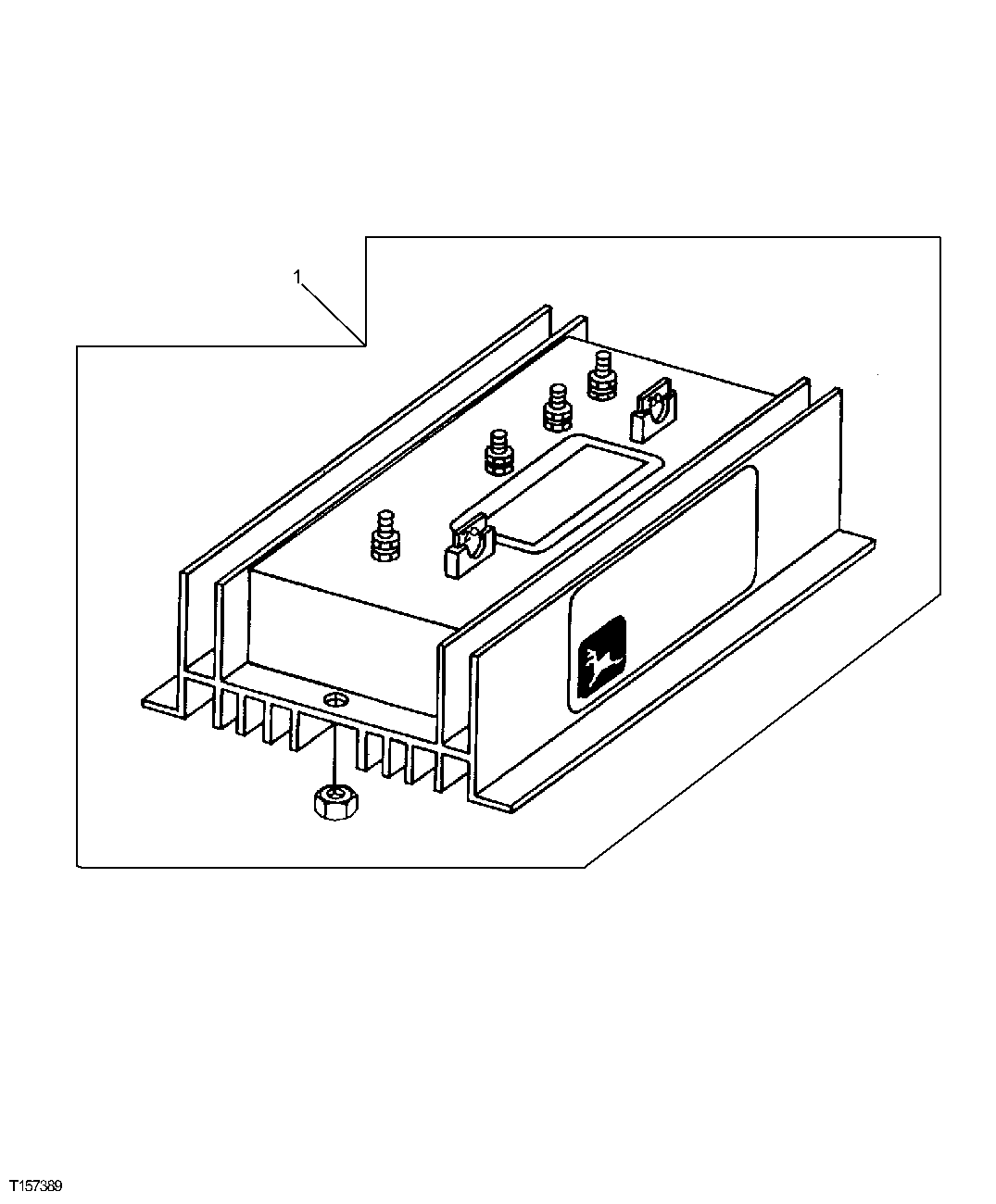 1

T157389