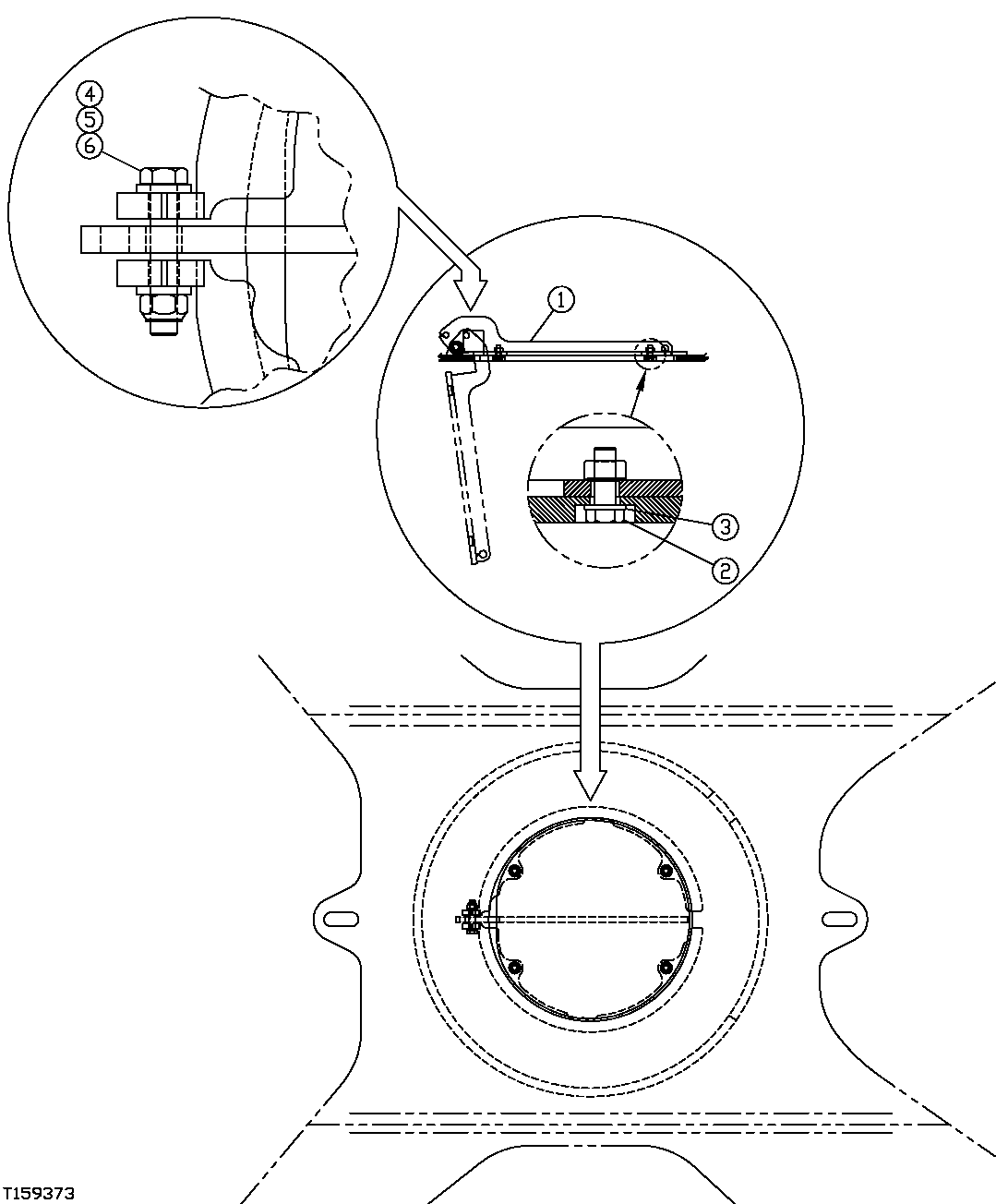 4
5
6
1
3
2
T159373