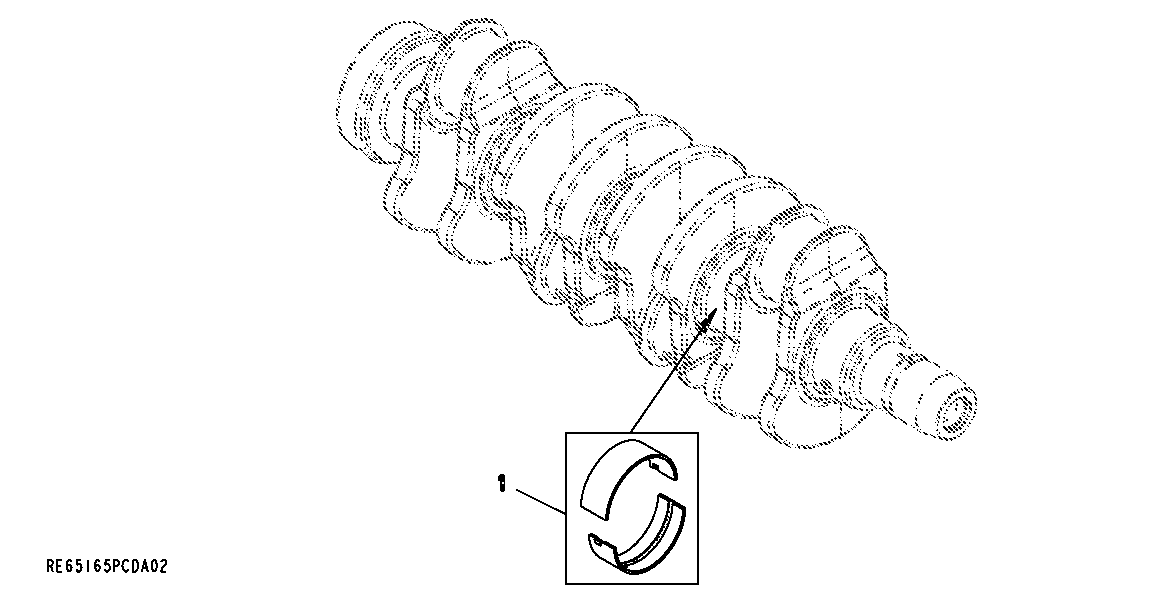 1

RE65165PCDA02