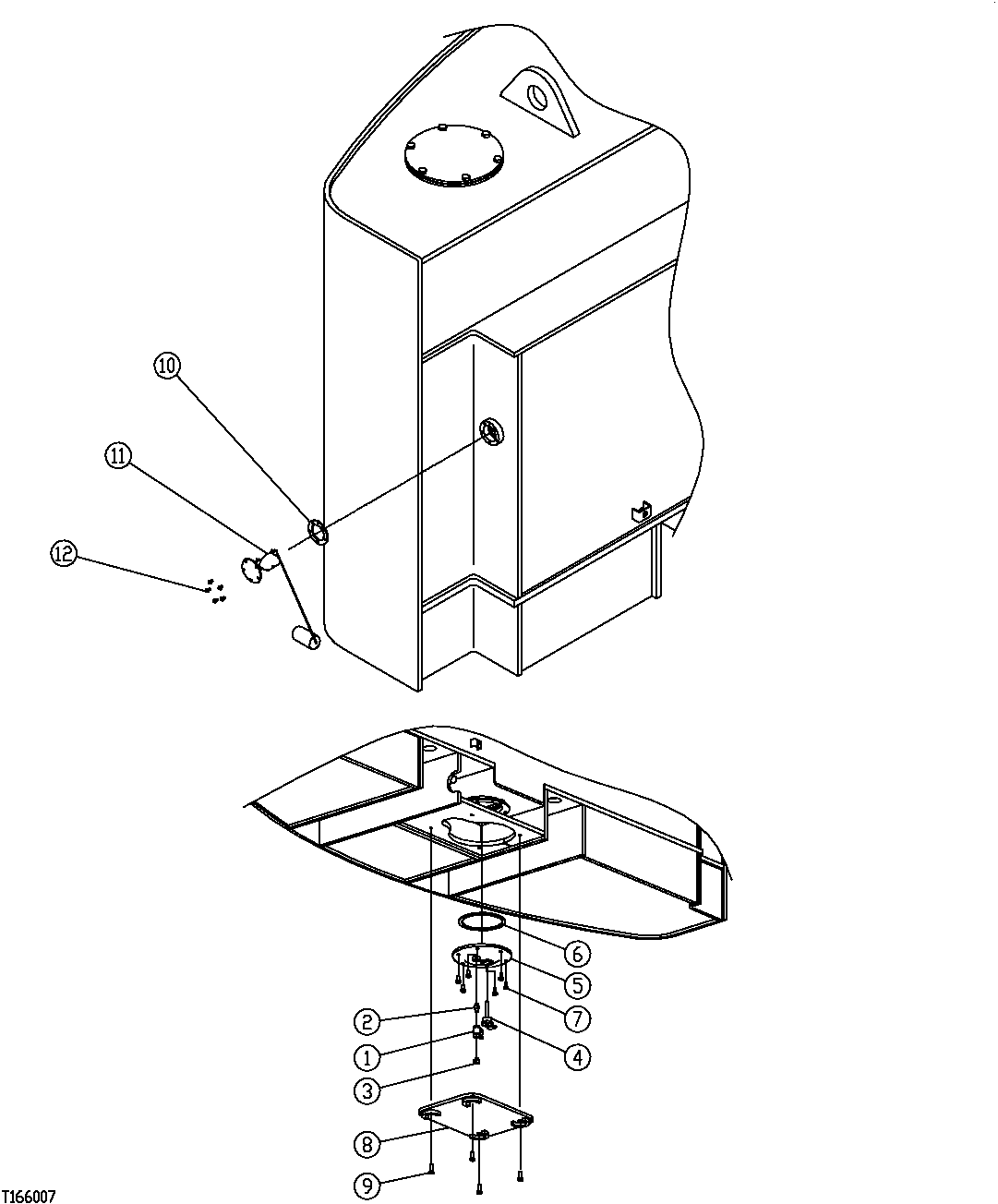 10
11
12
6
5
7
2
1
4
3
8
9
T166007