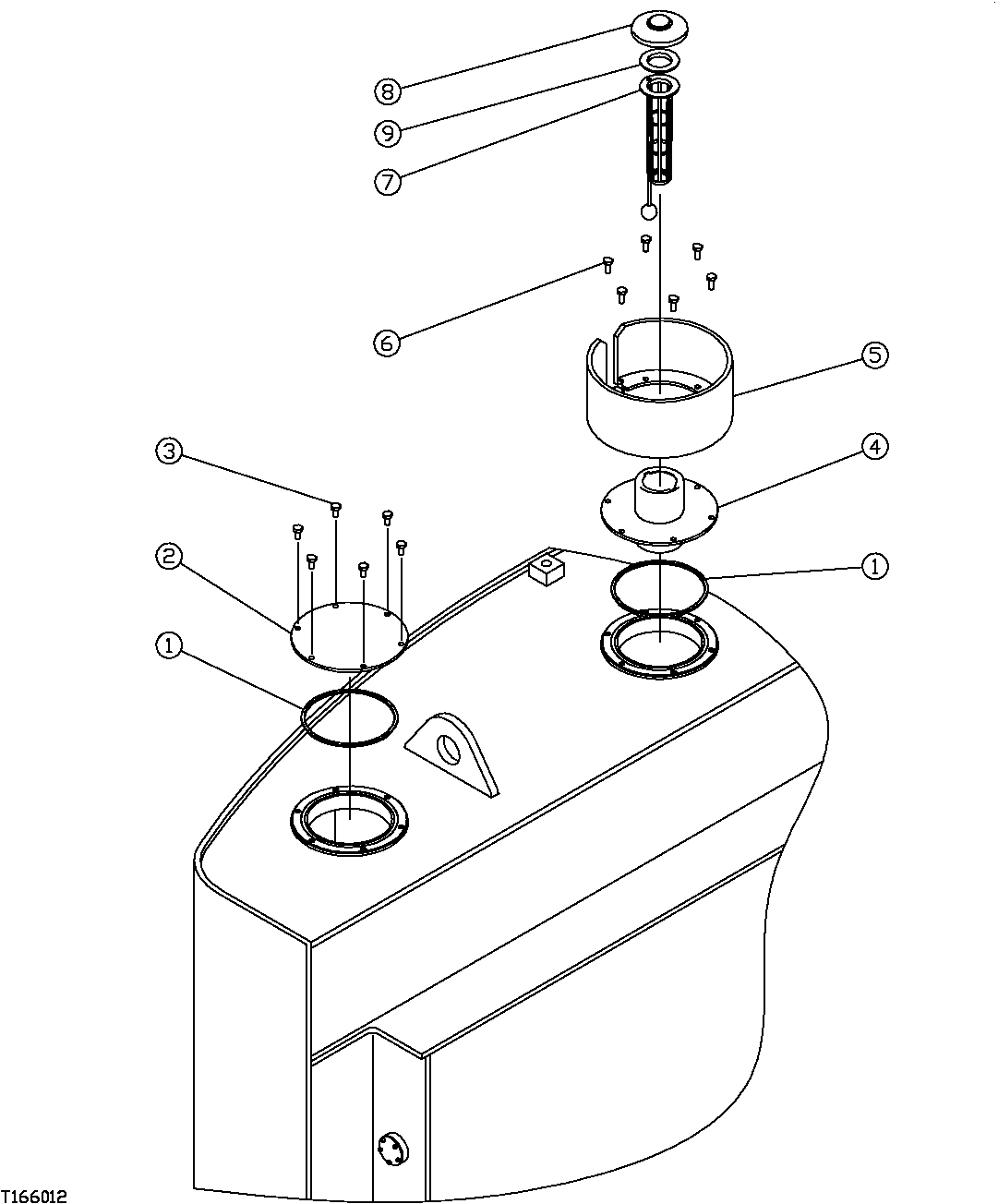 8
9
7
6
5
3
4
2
1
1
T166012