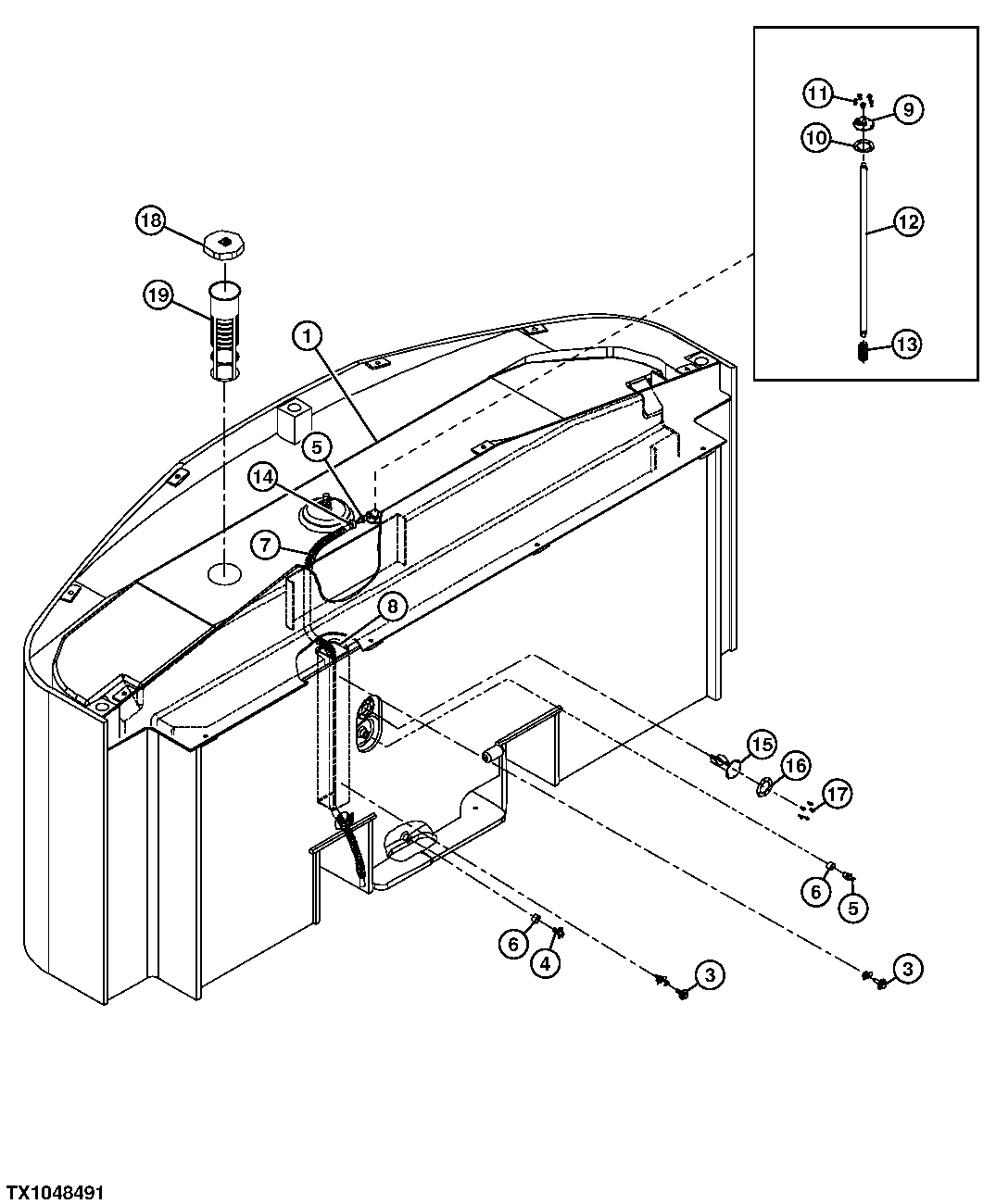 11
9
10
12
13
18
19
1
5
14
7
8
15
16
17
6
5
6
4
3
3
TX1048491