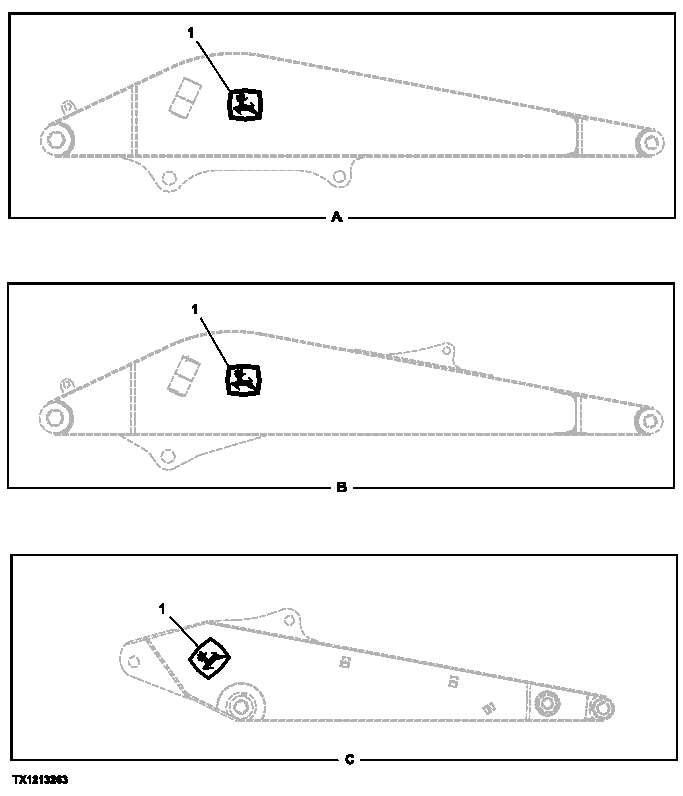 1

A

1

B

1

C

TX1213263