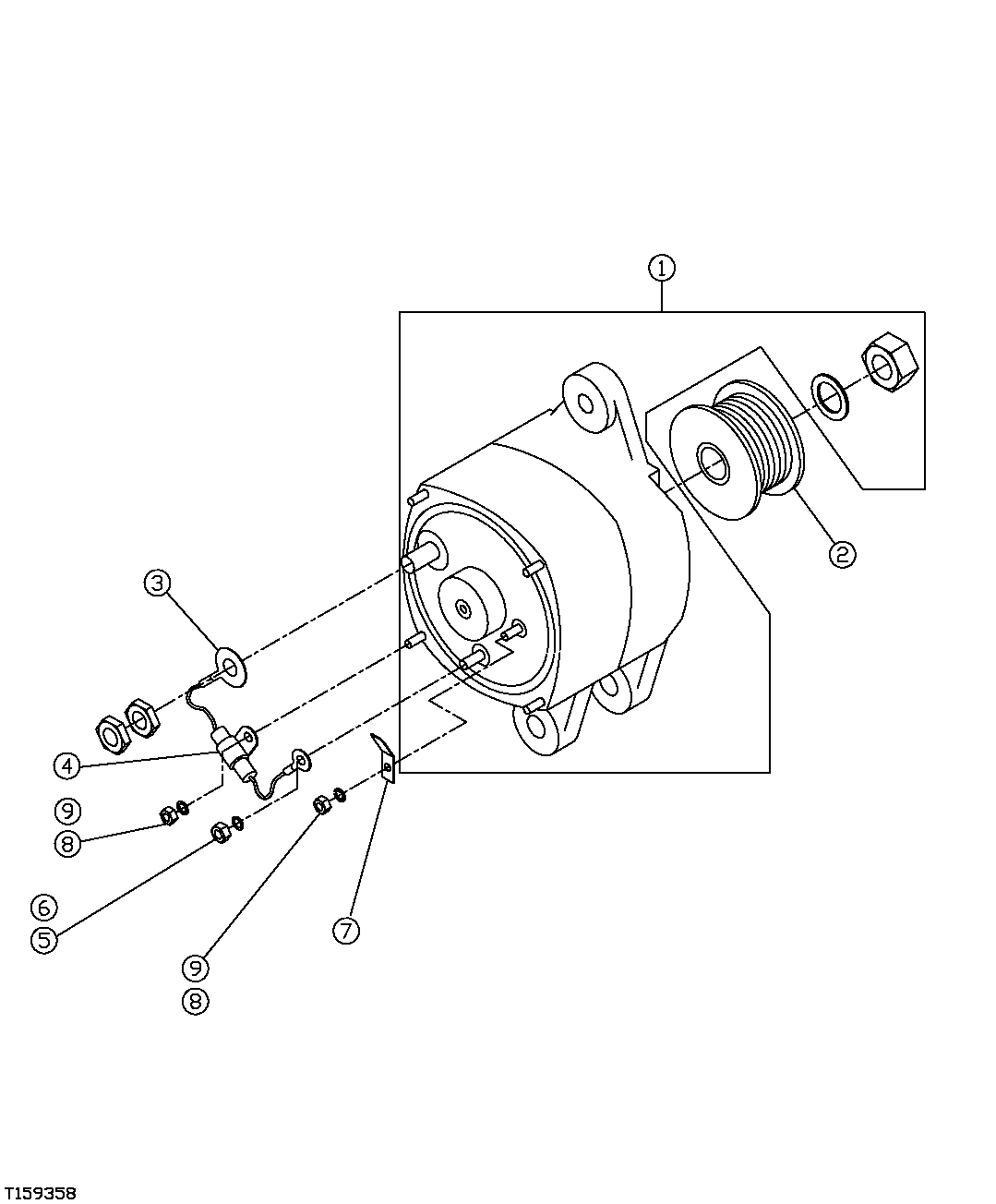 1
2
3
4
9
8
6
5
9
8
7
T159358