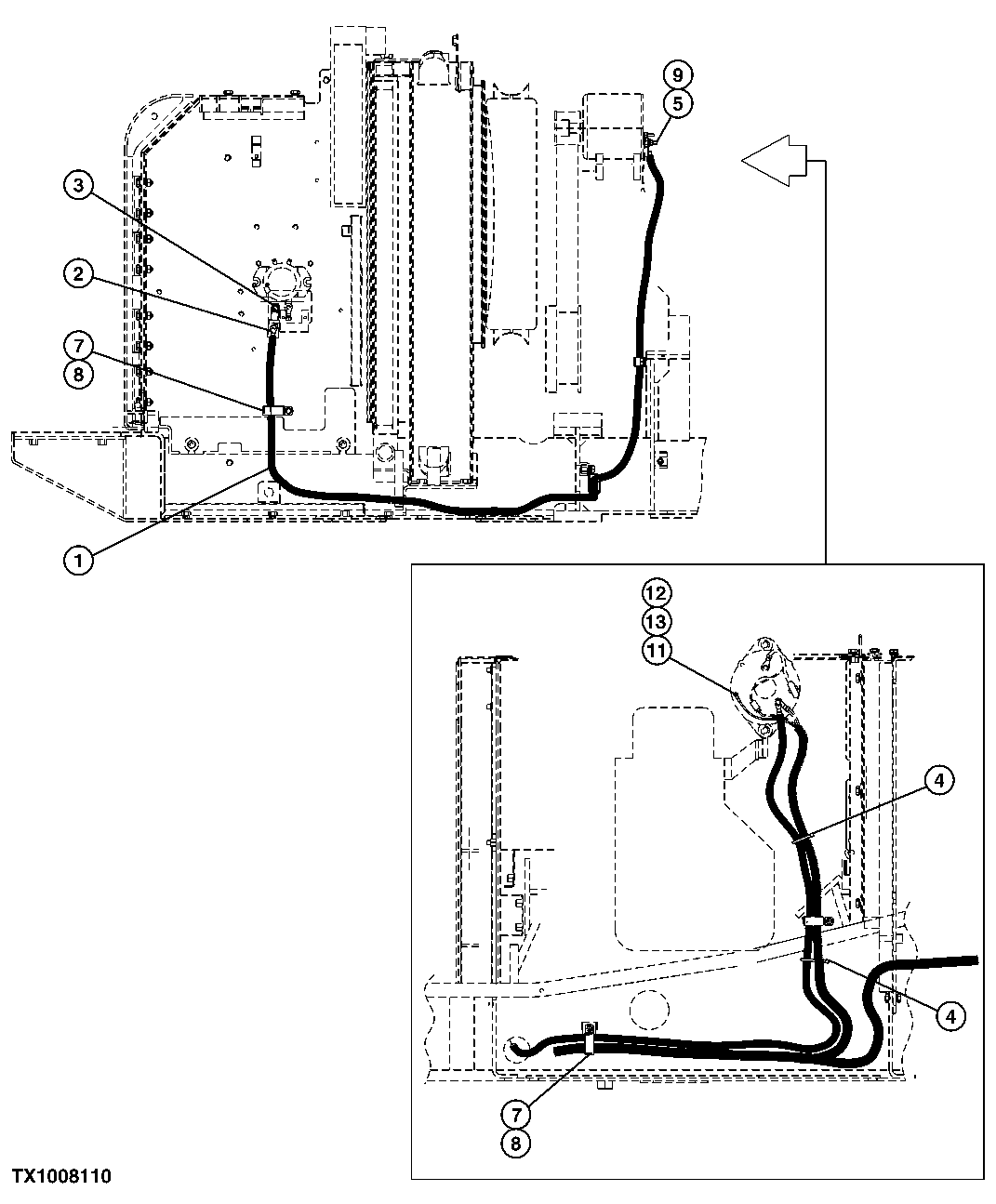 9
5
3
2
7
8
1
12
13
11
4
4
7
8
TX1008110