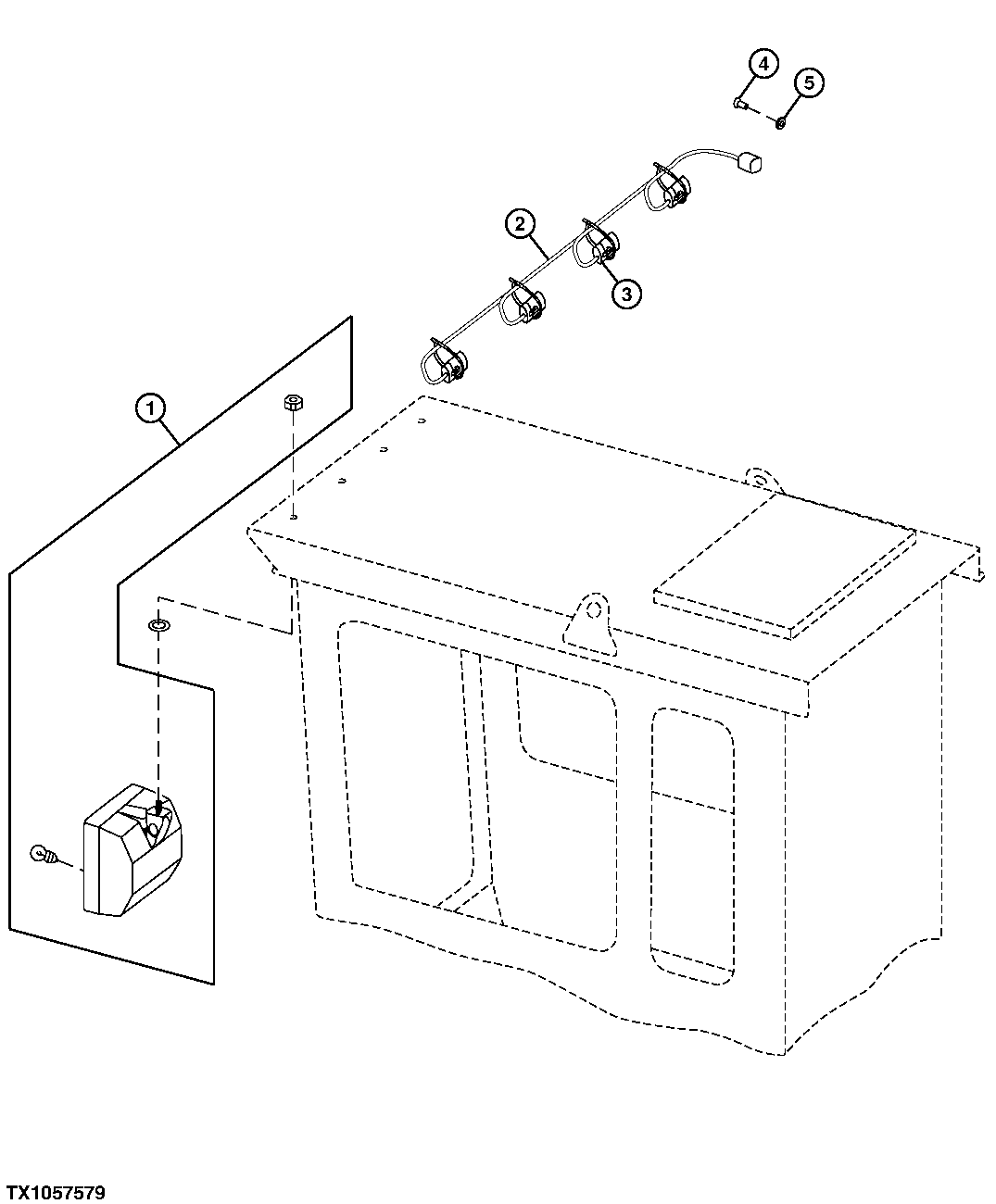 4
5
2
3
1
TX1057579