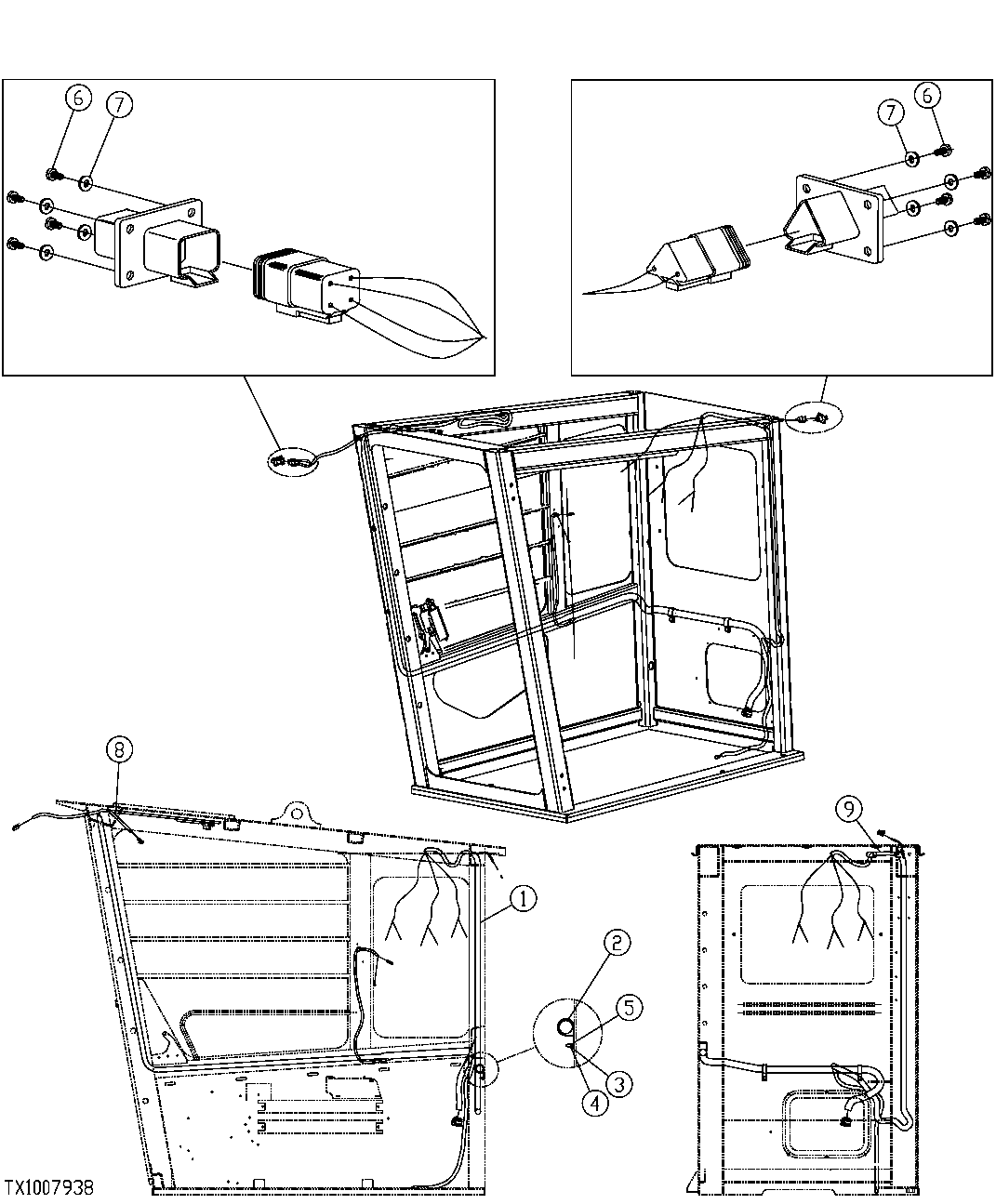 6
7
7
6
8
9
1
2
5
3
4
TX1007938