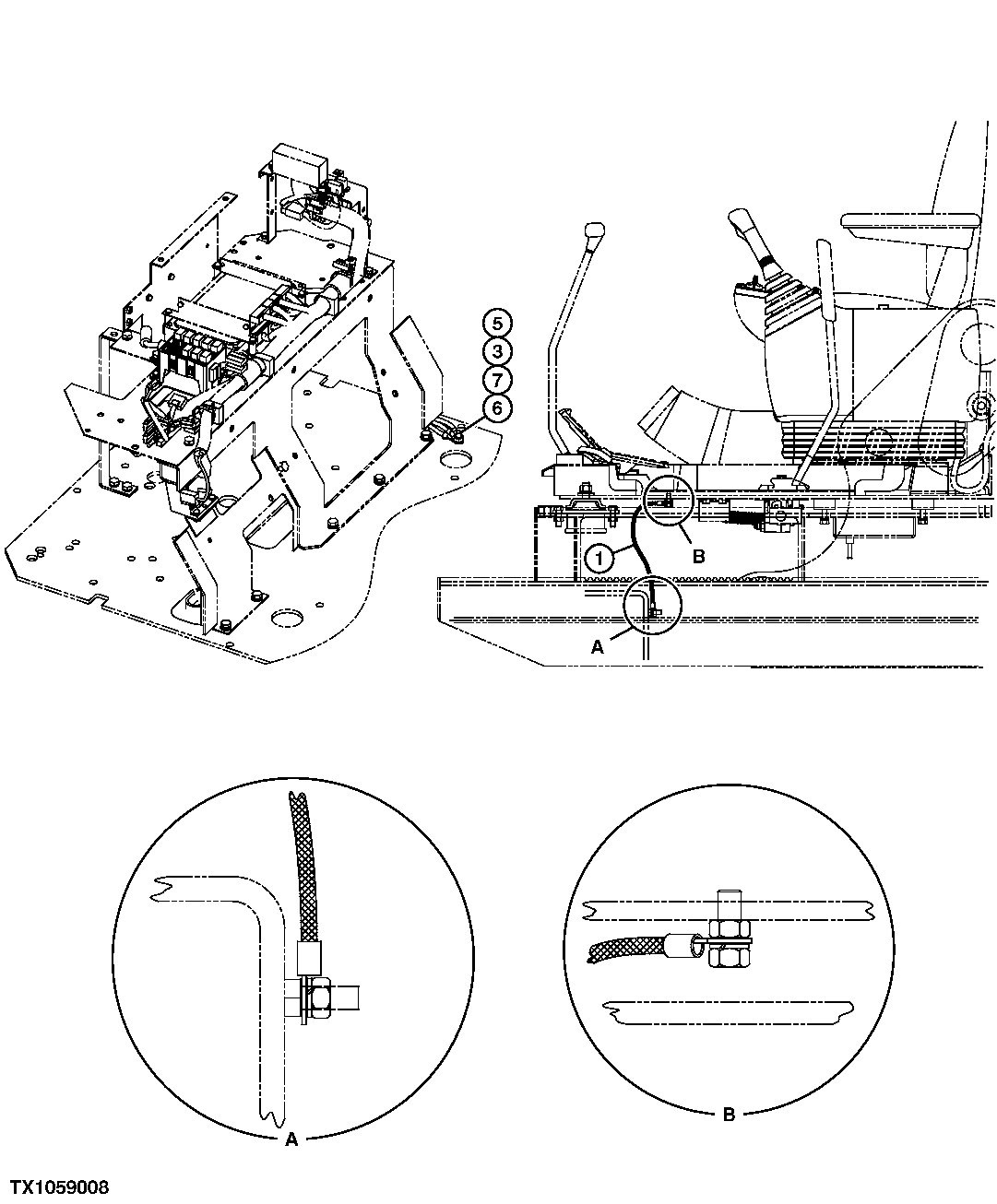 5
3
7
6
1
B
A
A
B
TX1059008