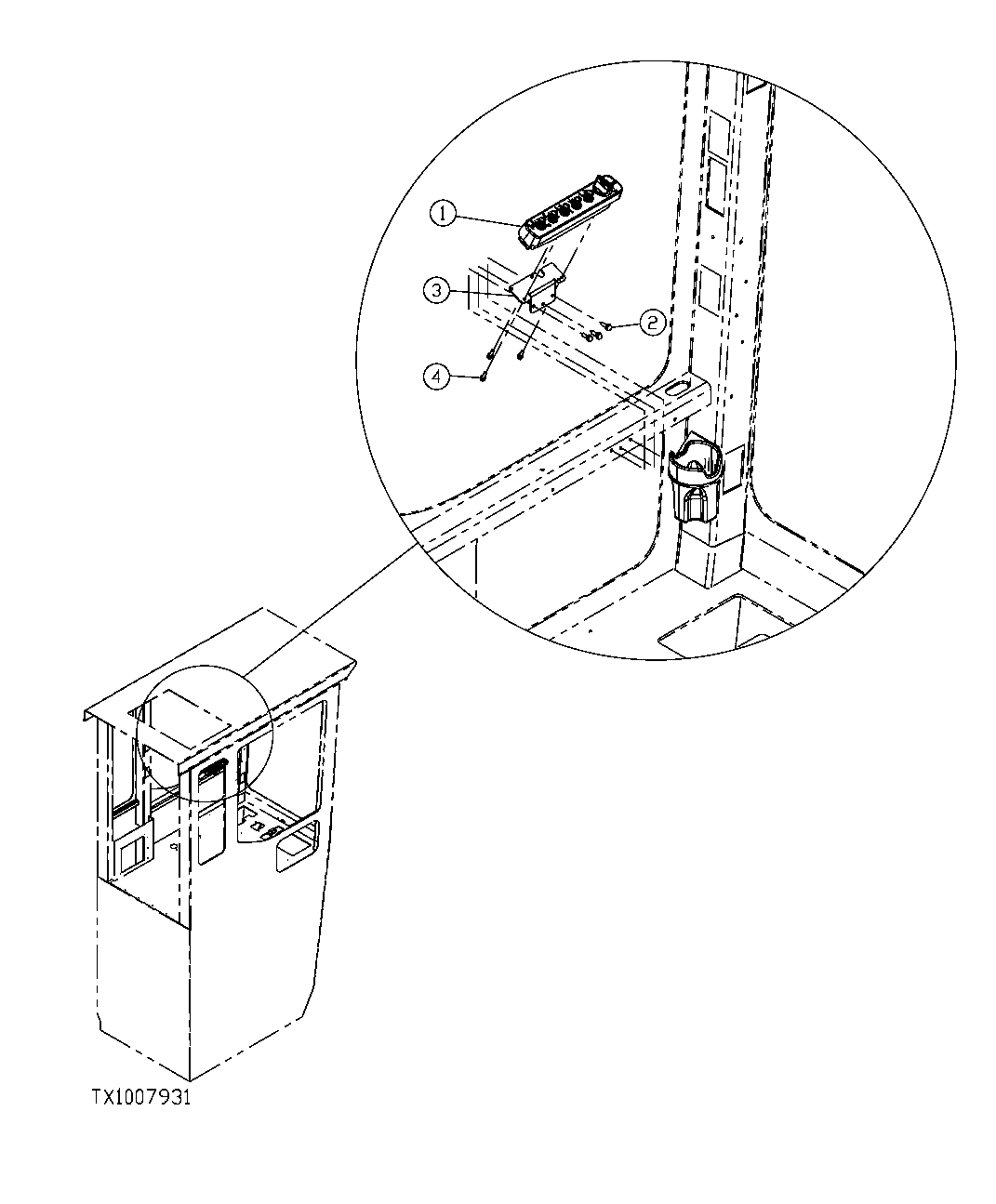 1
3
2
4
TX1007931