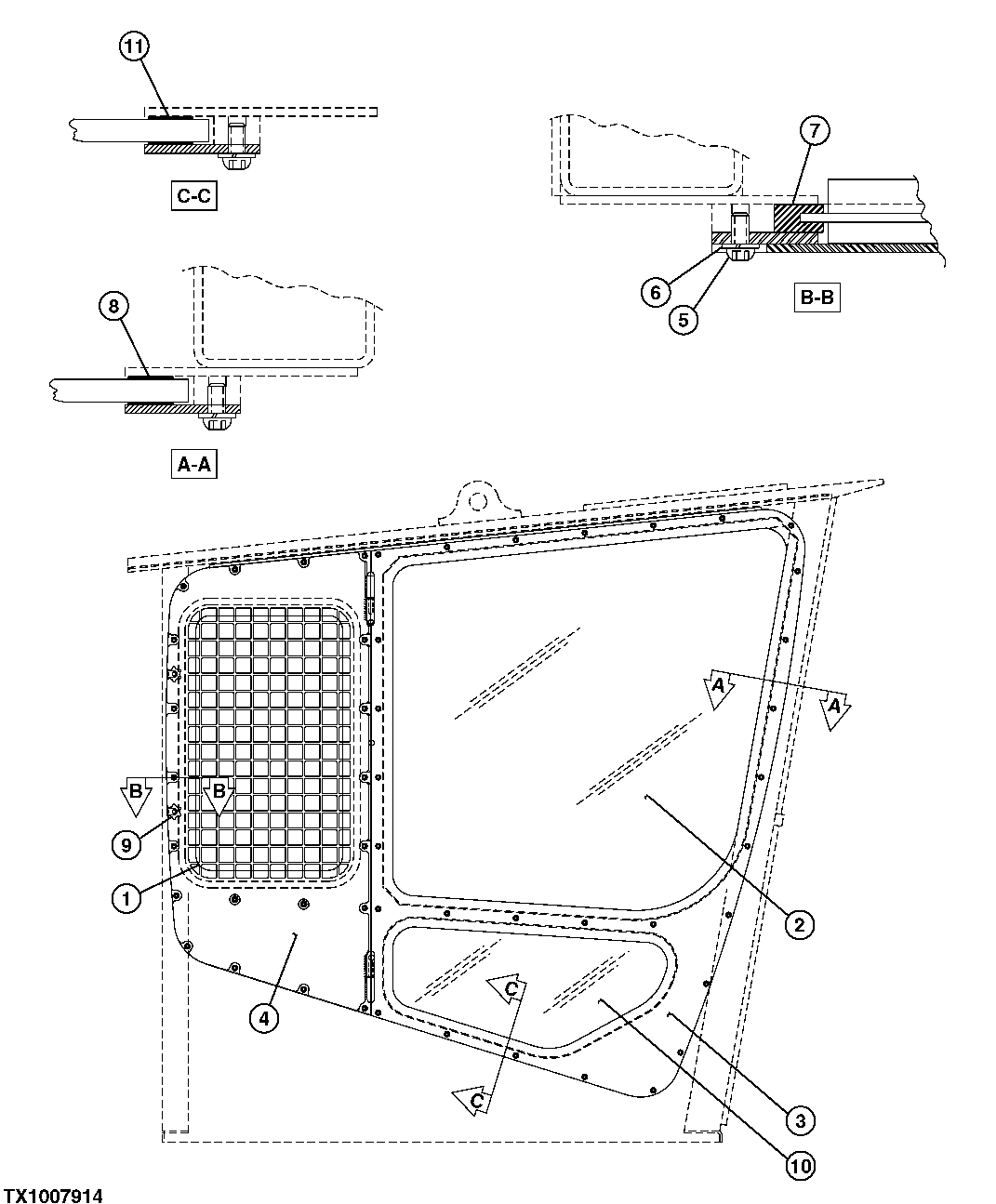 11
C-C
7
6
5
B-B
8
A-A
A
A
B
B
9
1
2
4
C
C
3
10
TX1007914