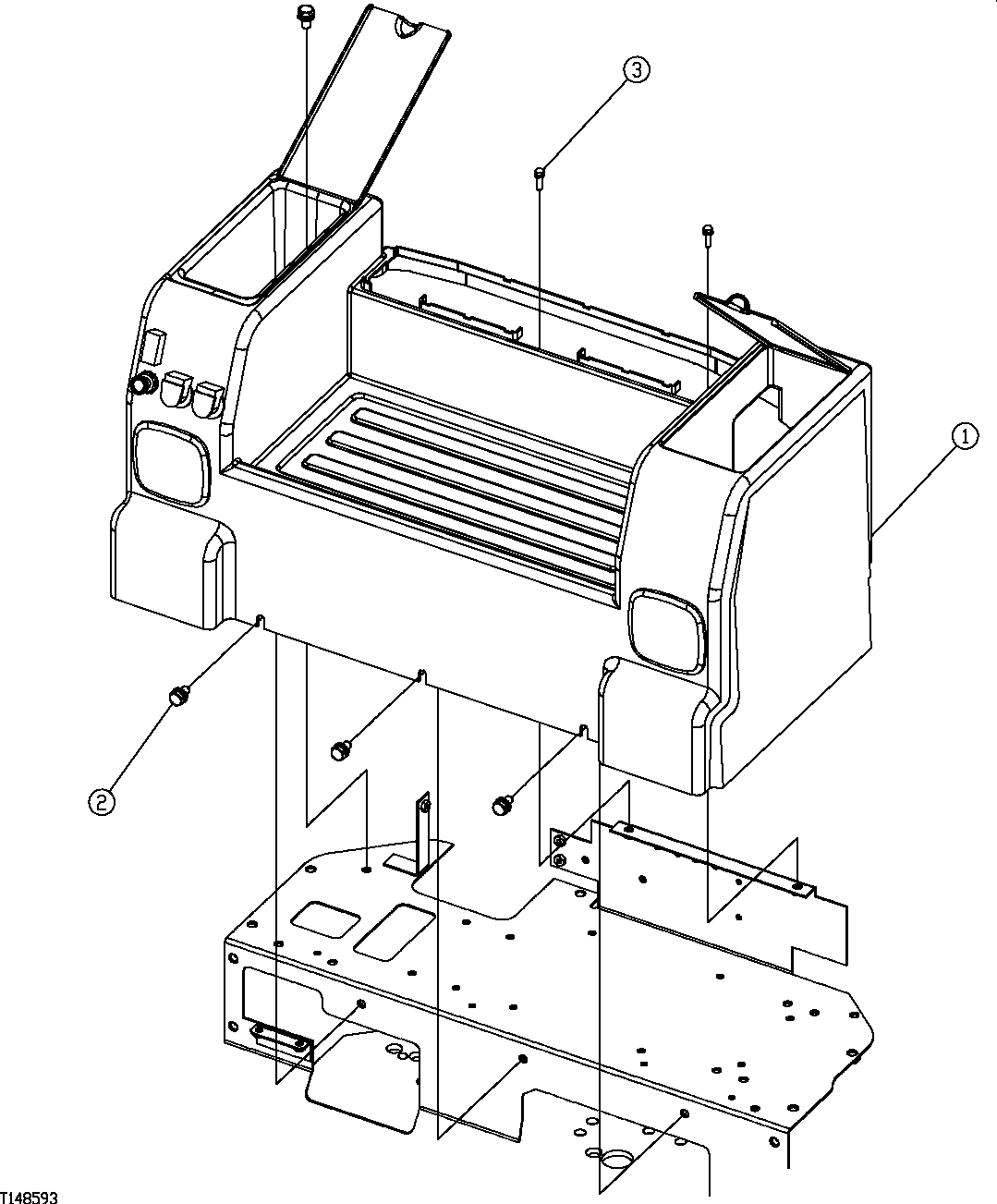 3
1
2
T148593