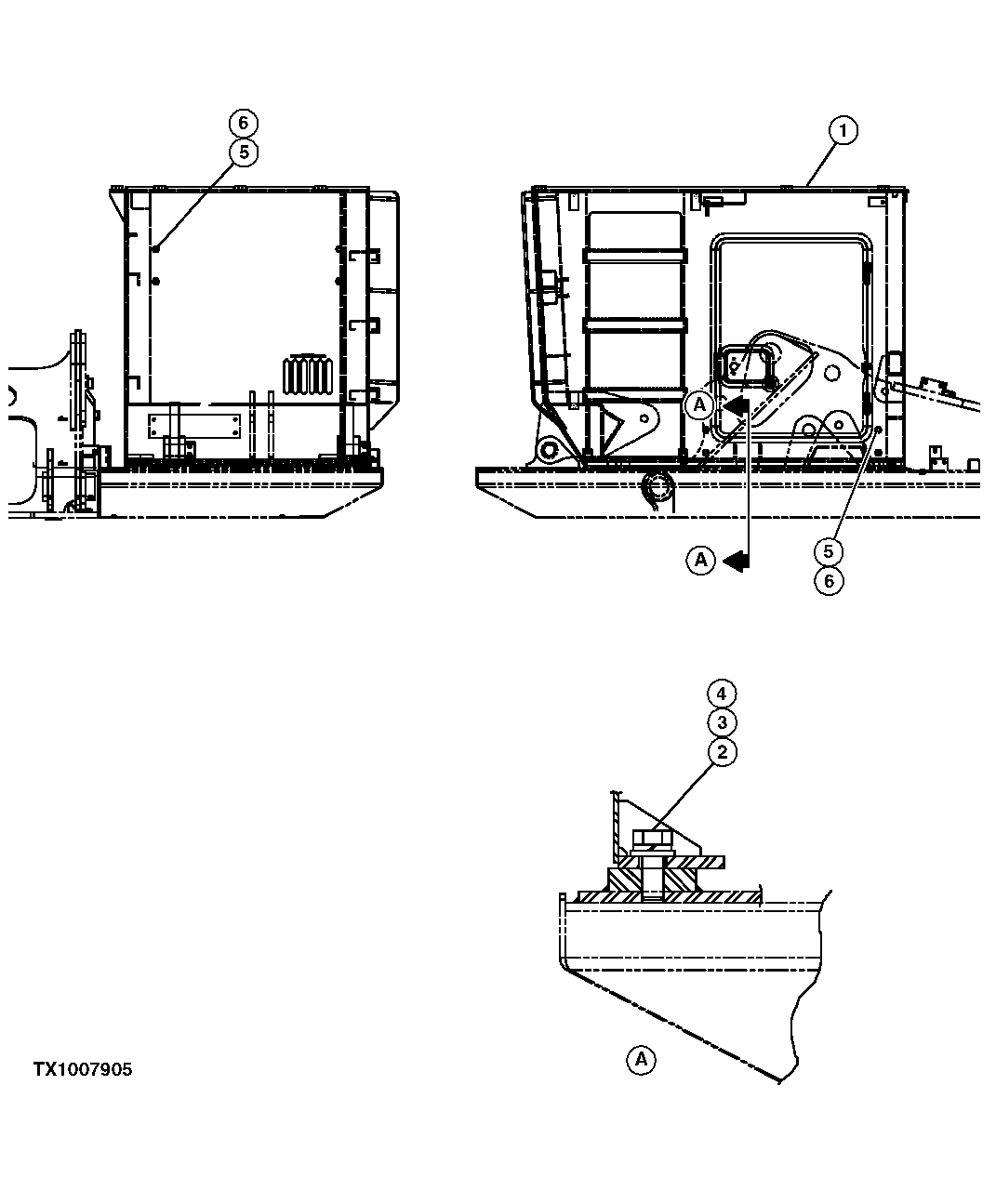 6
5

1

A

A

5
6

4
3
2

A

TX1007905