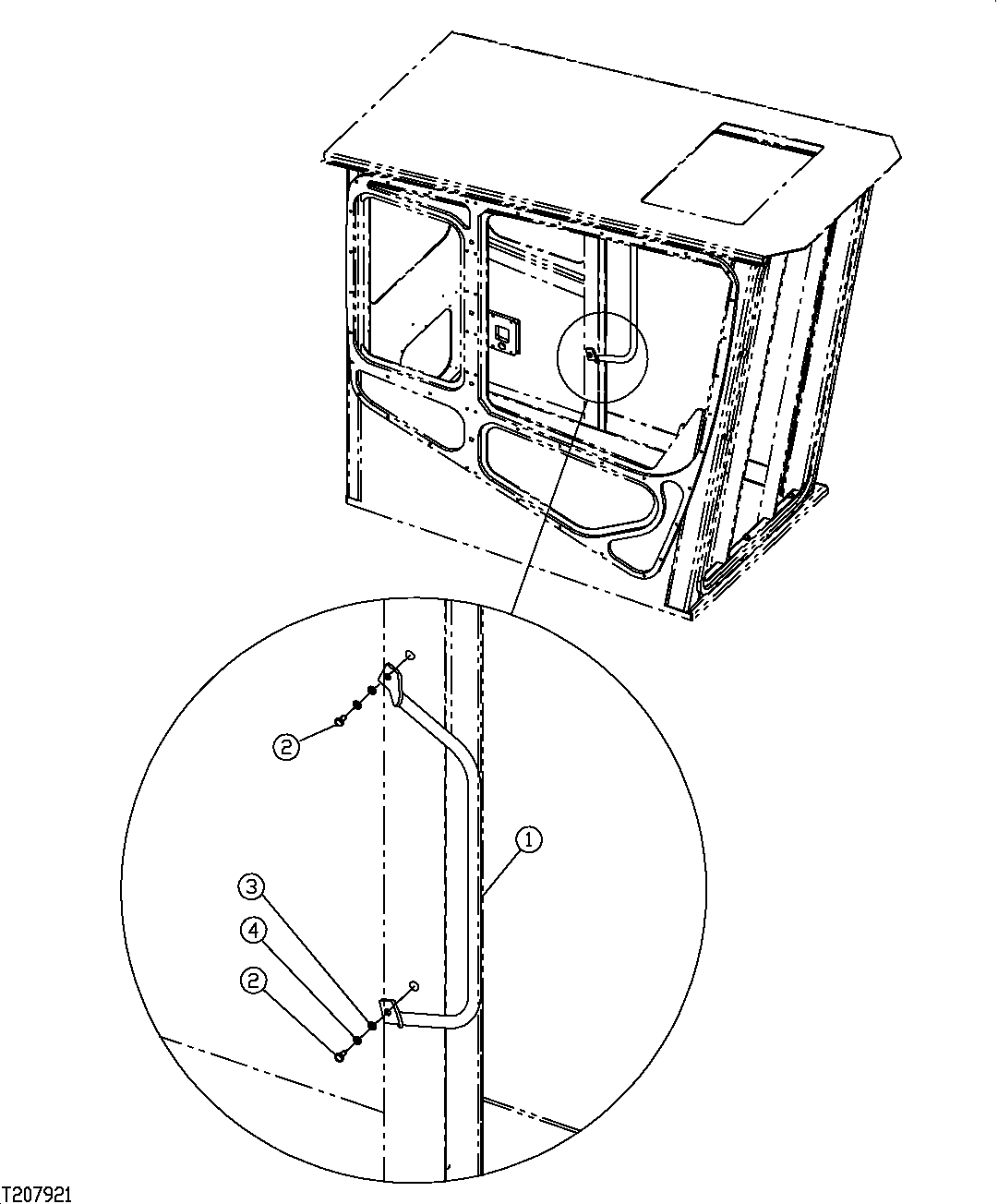 2
1
3
4
2
T207921