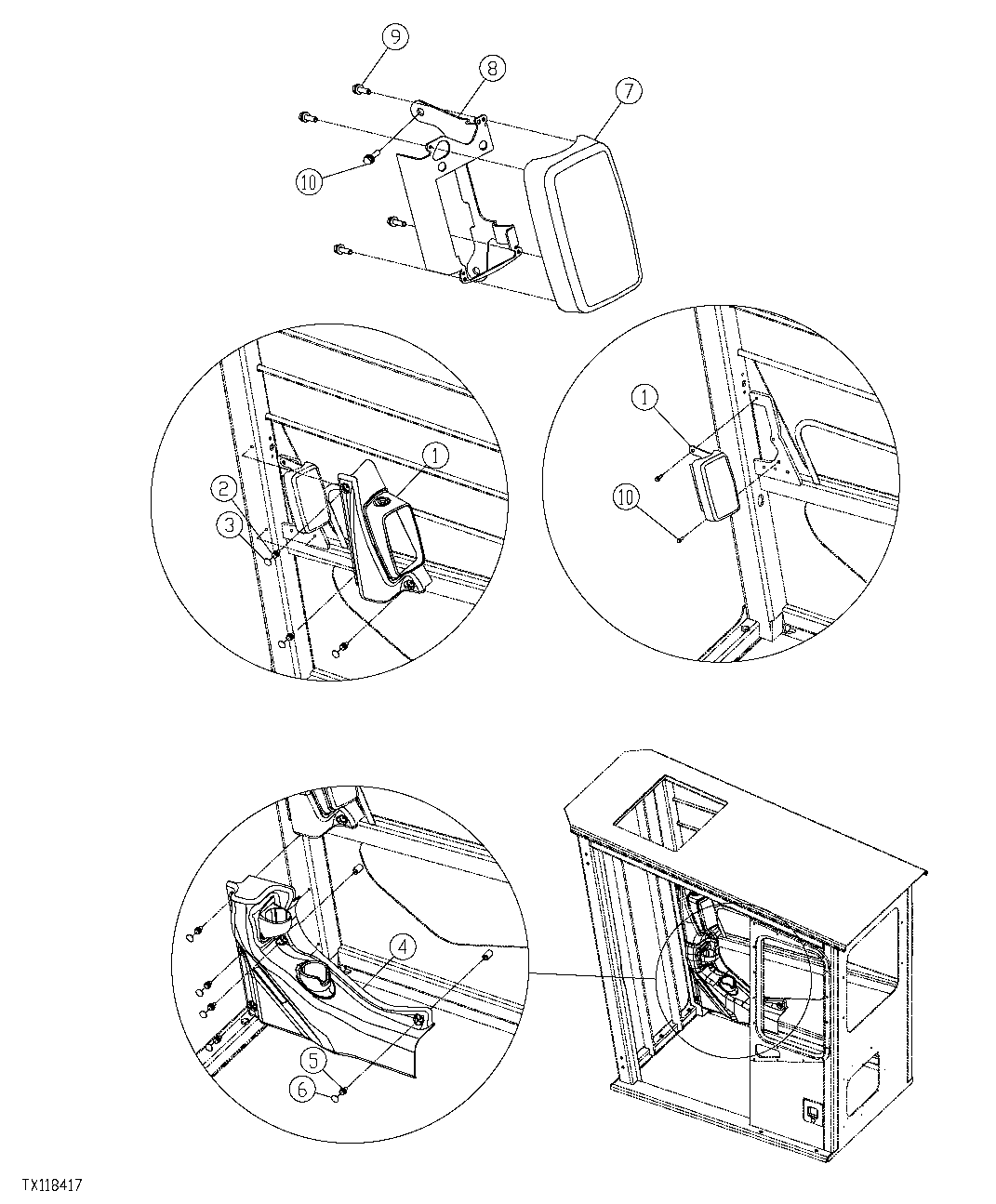 9
8
7
10
1
2
3
1
10
4
5
6
TX118417