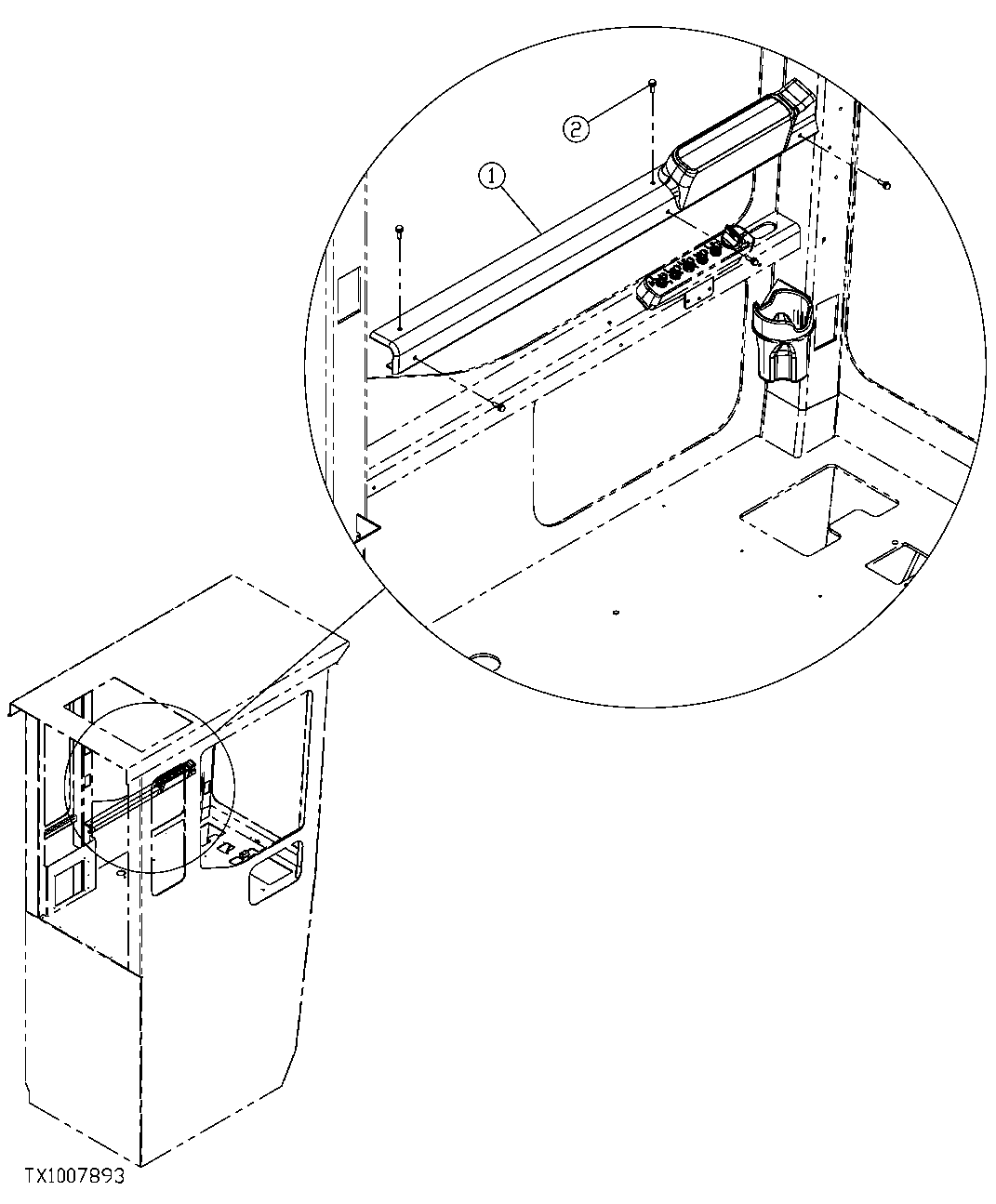 2
1
TX1007893