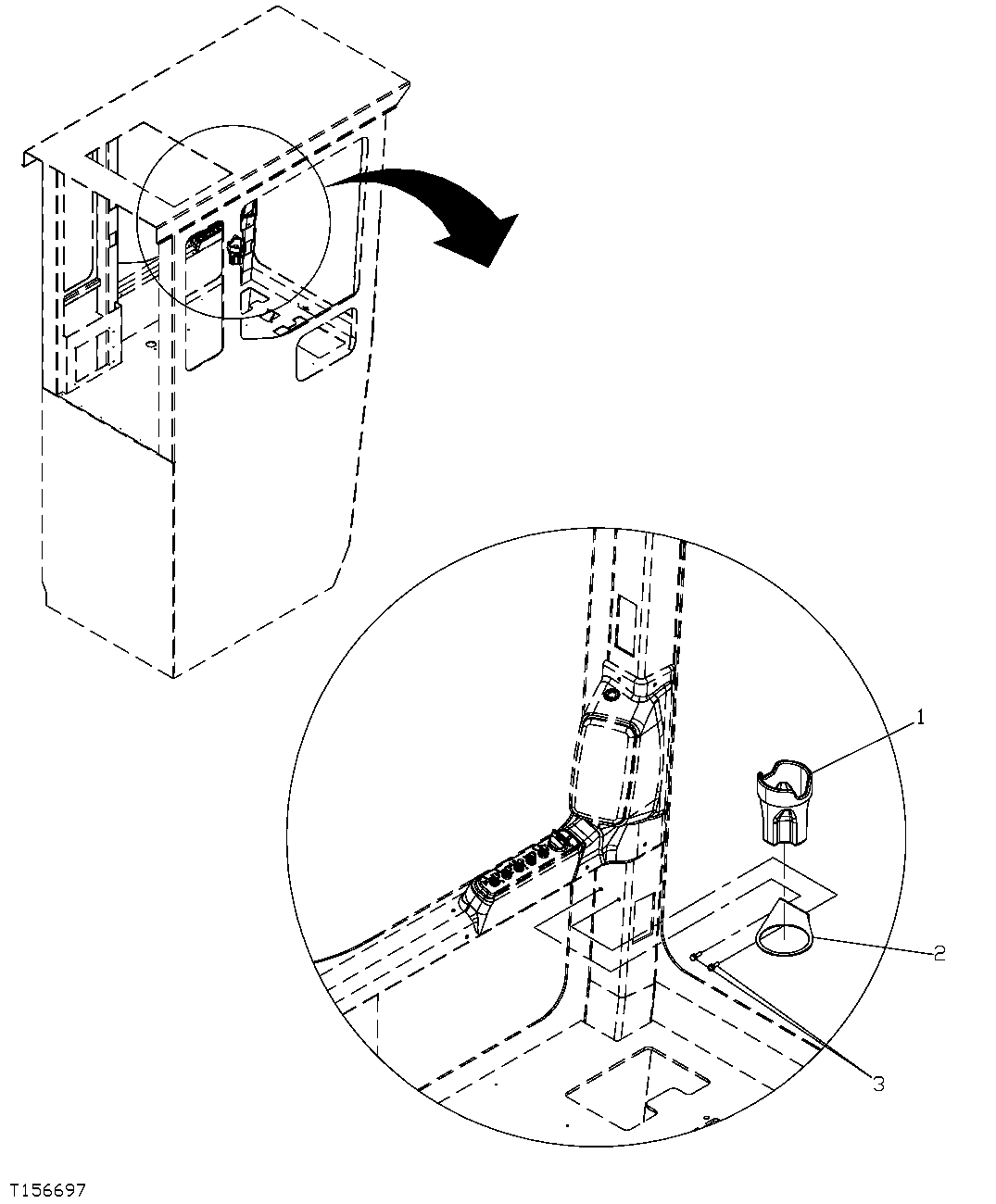 1
2
3
T156697