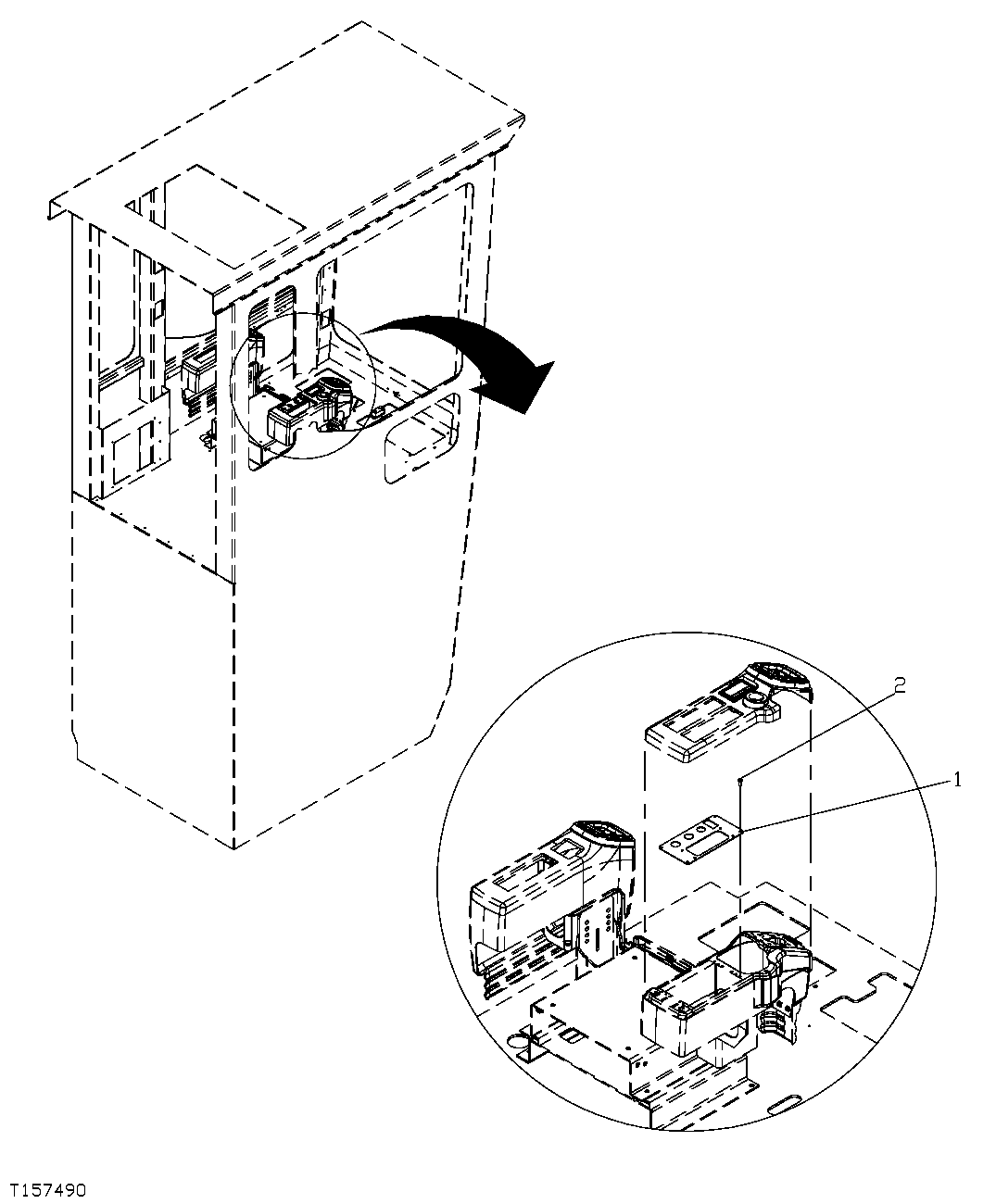 2

1

T157490