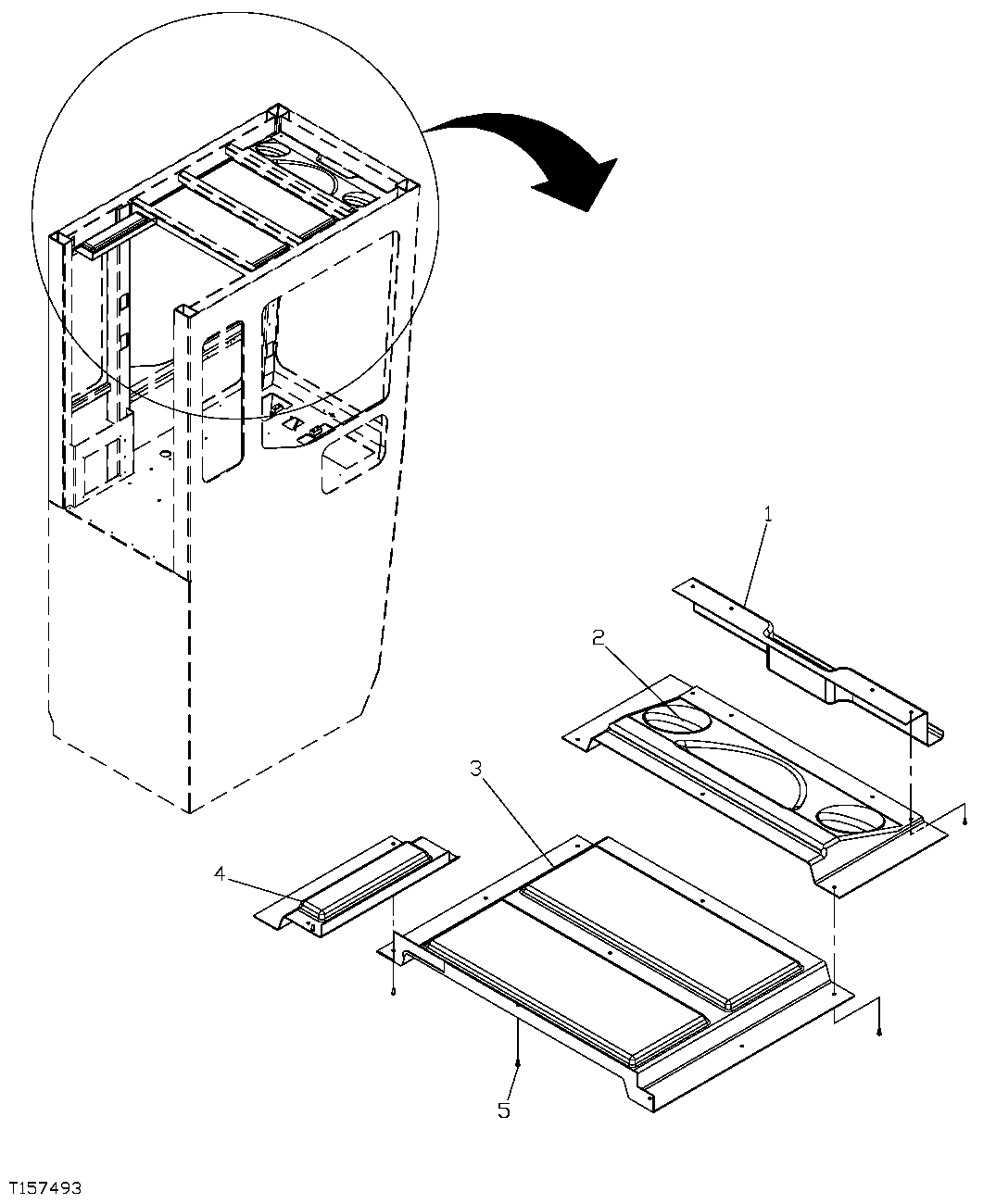 1
2
3
4
5
T157493