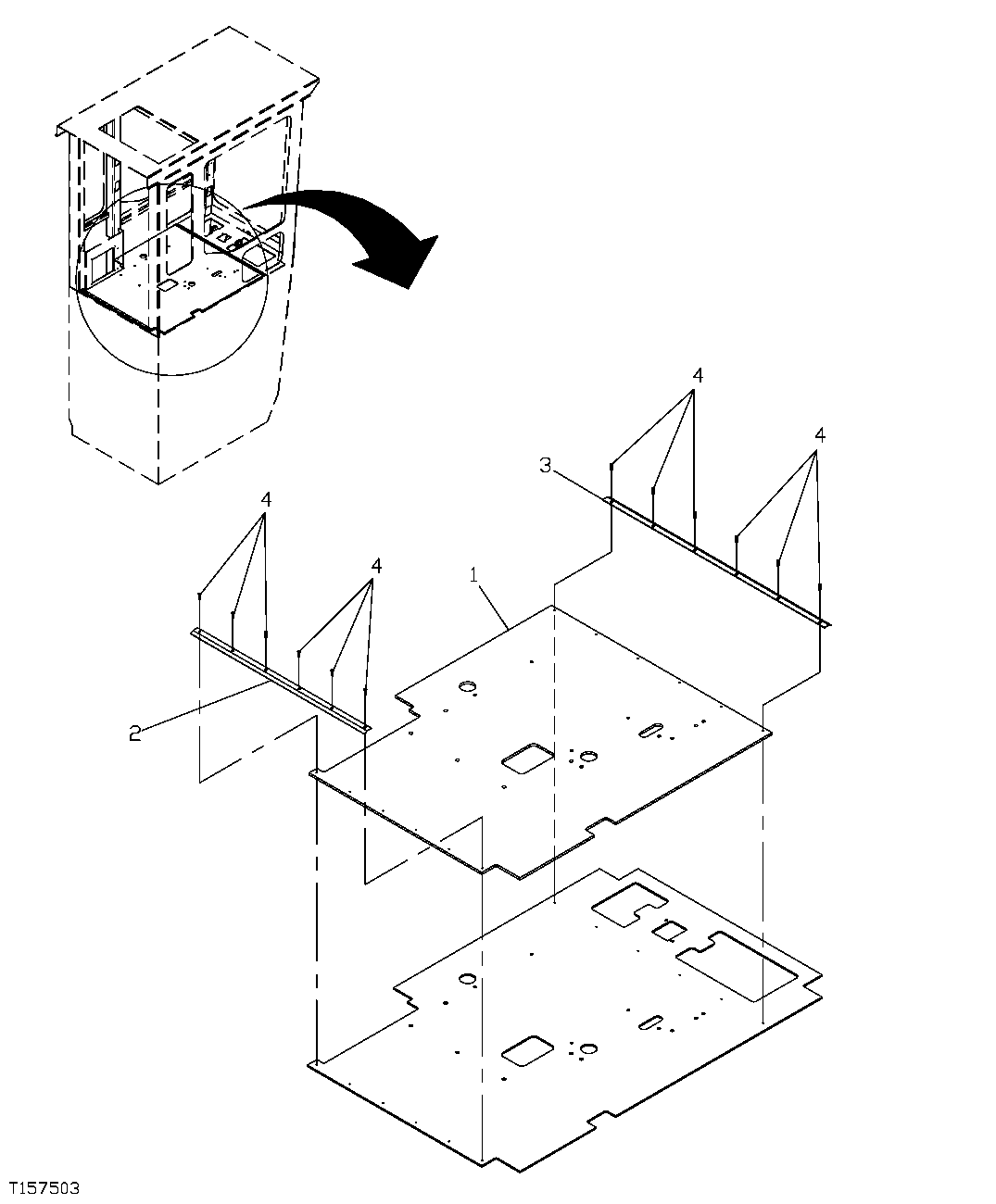 4
4
3
4
4
1
2
T157503