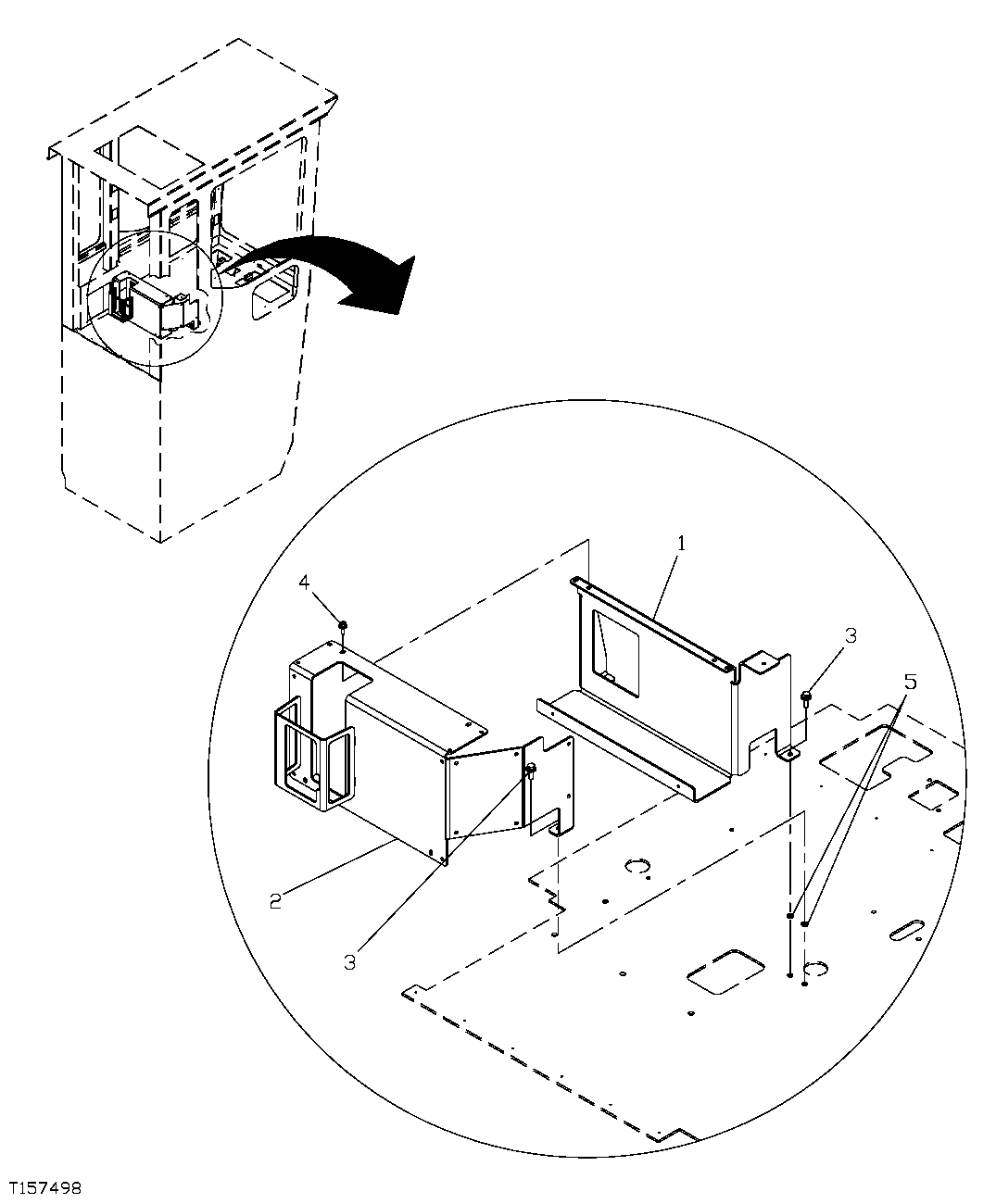 1
4
3
5
2
3
T157498