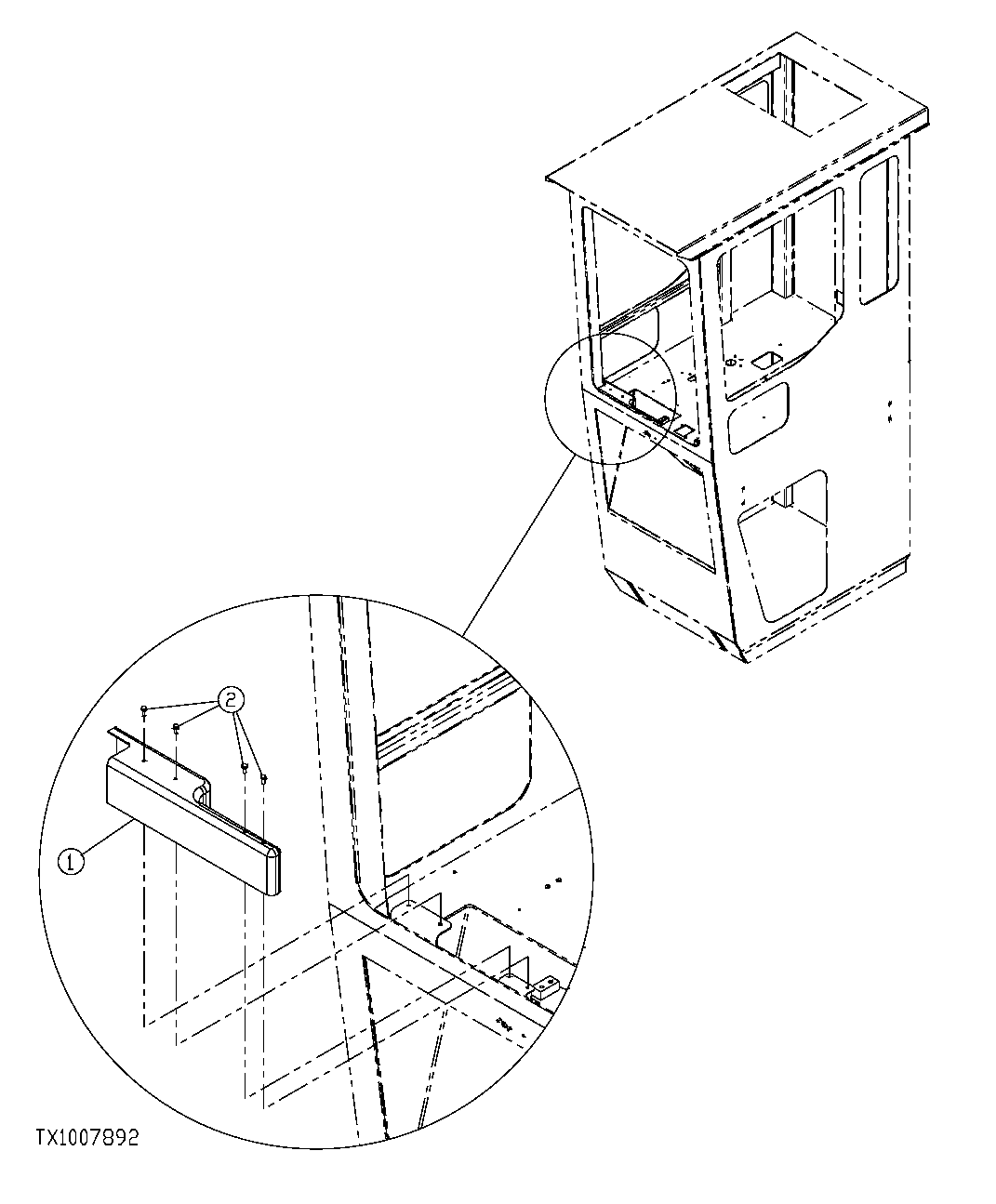 2

1

TX1007892