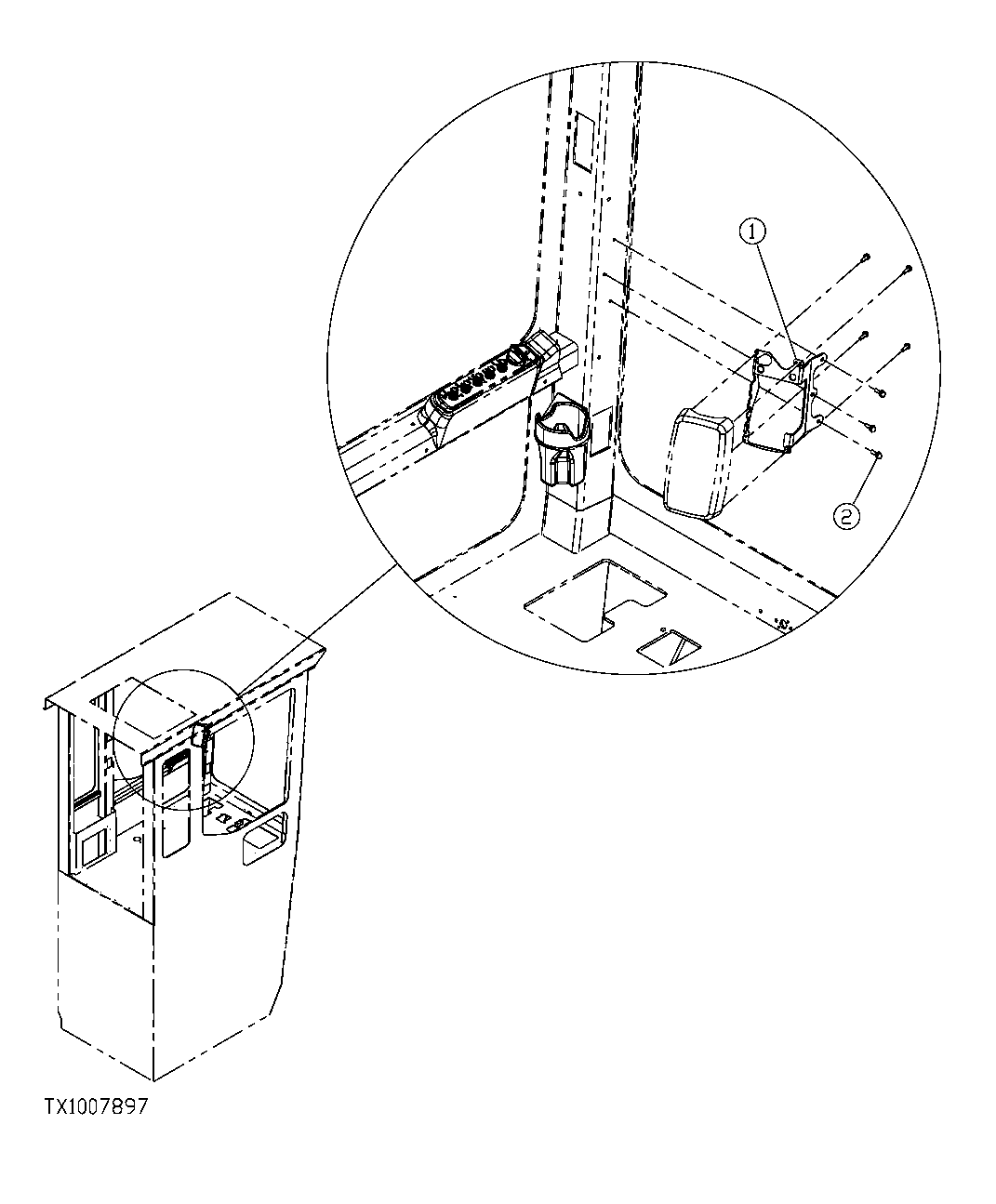 1

2

TX1007897