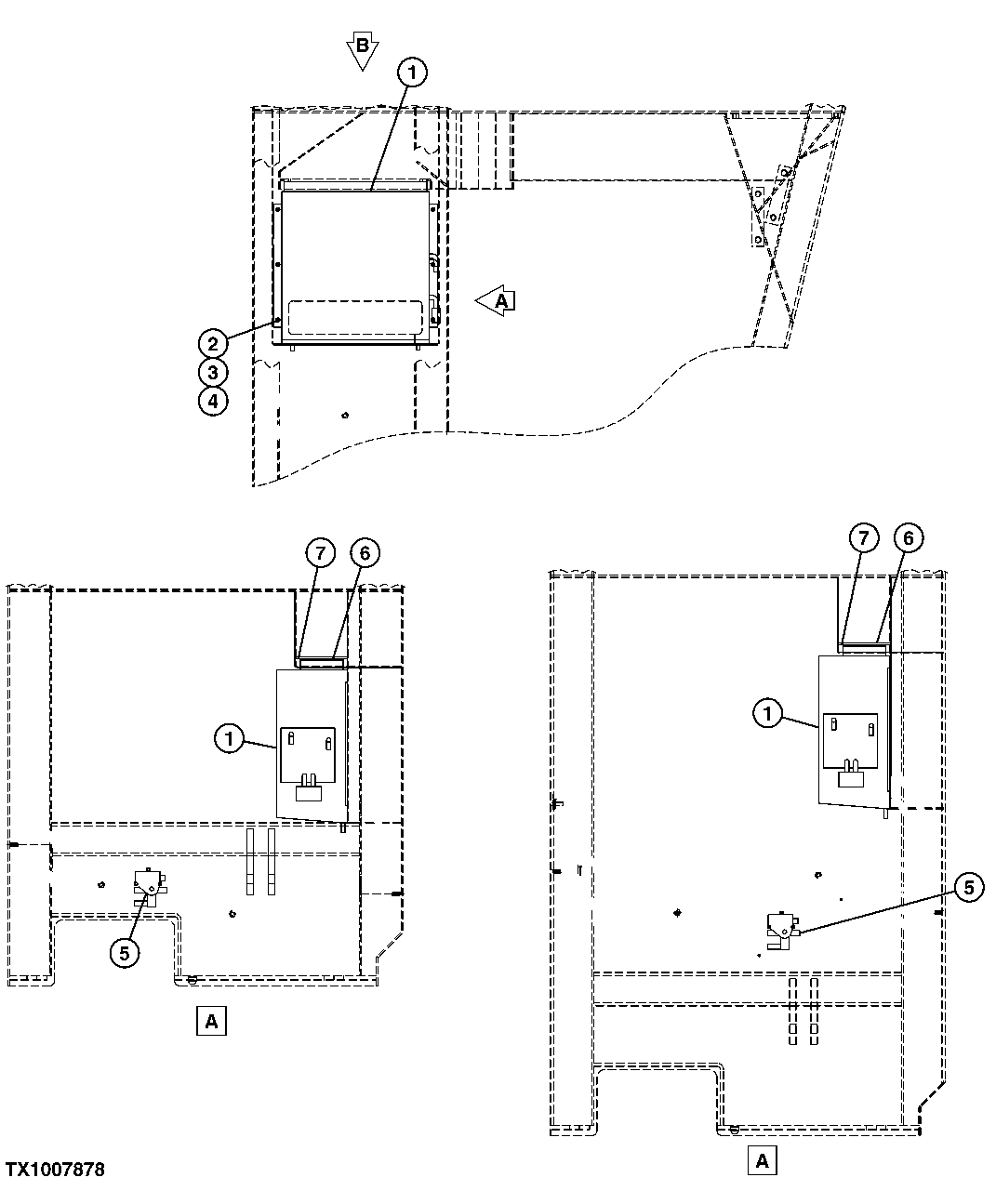 B
1
A
2
3
4
7
6
1
5
A
7
6
1
5
A
TX1007878