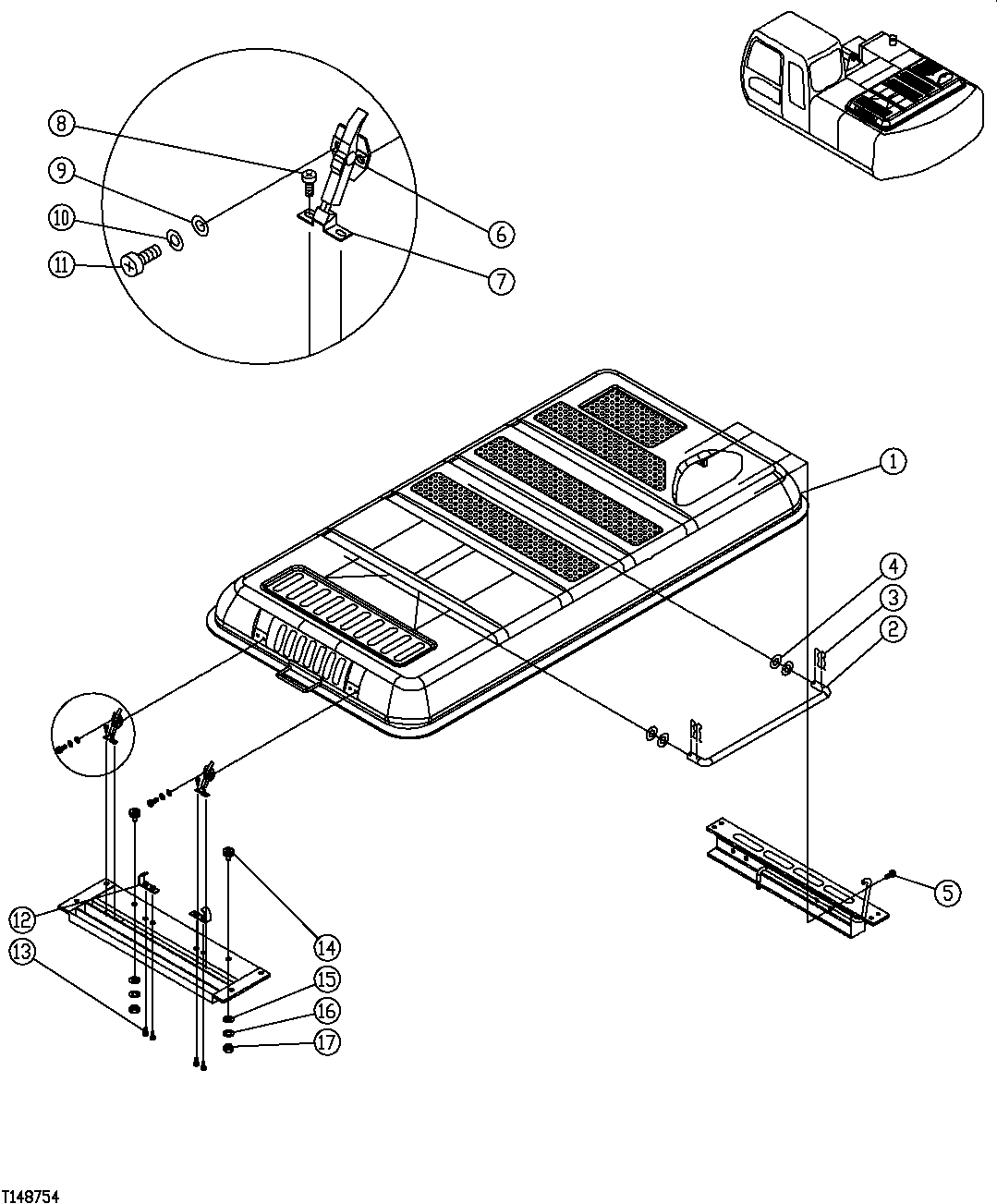 8
9
10
11
6
7
1
4
3
2
5
12
13
14
15
16
17
T148754