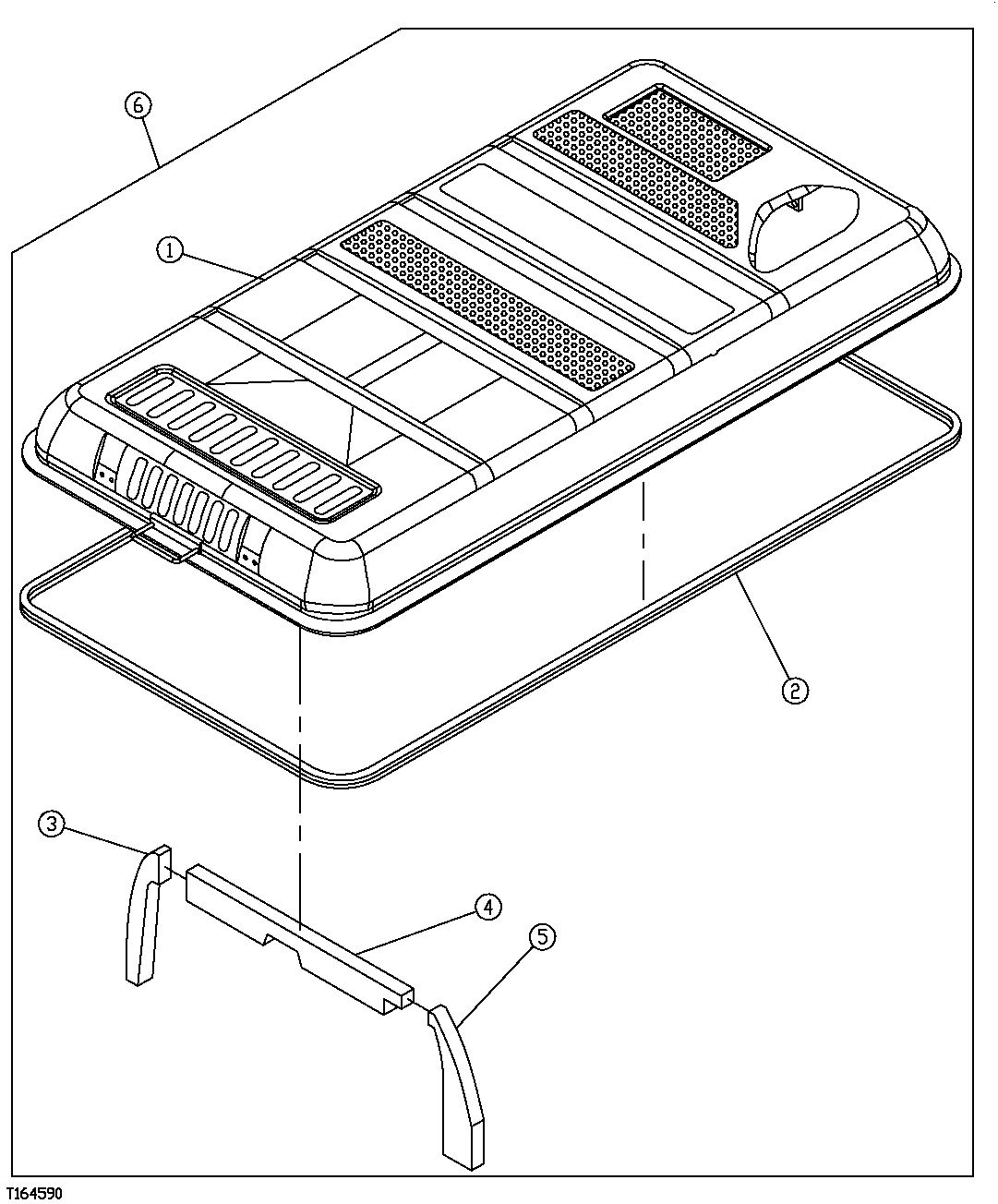 6
1
2
3
4
5
T164590