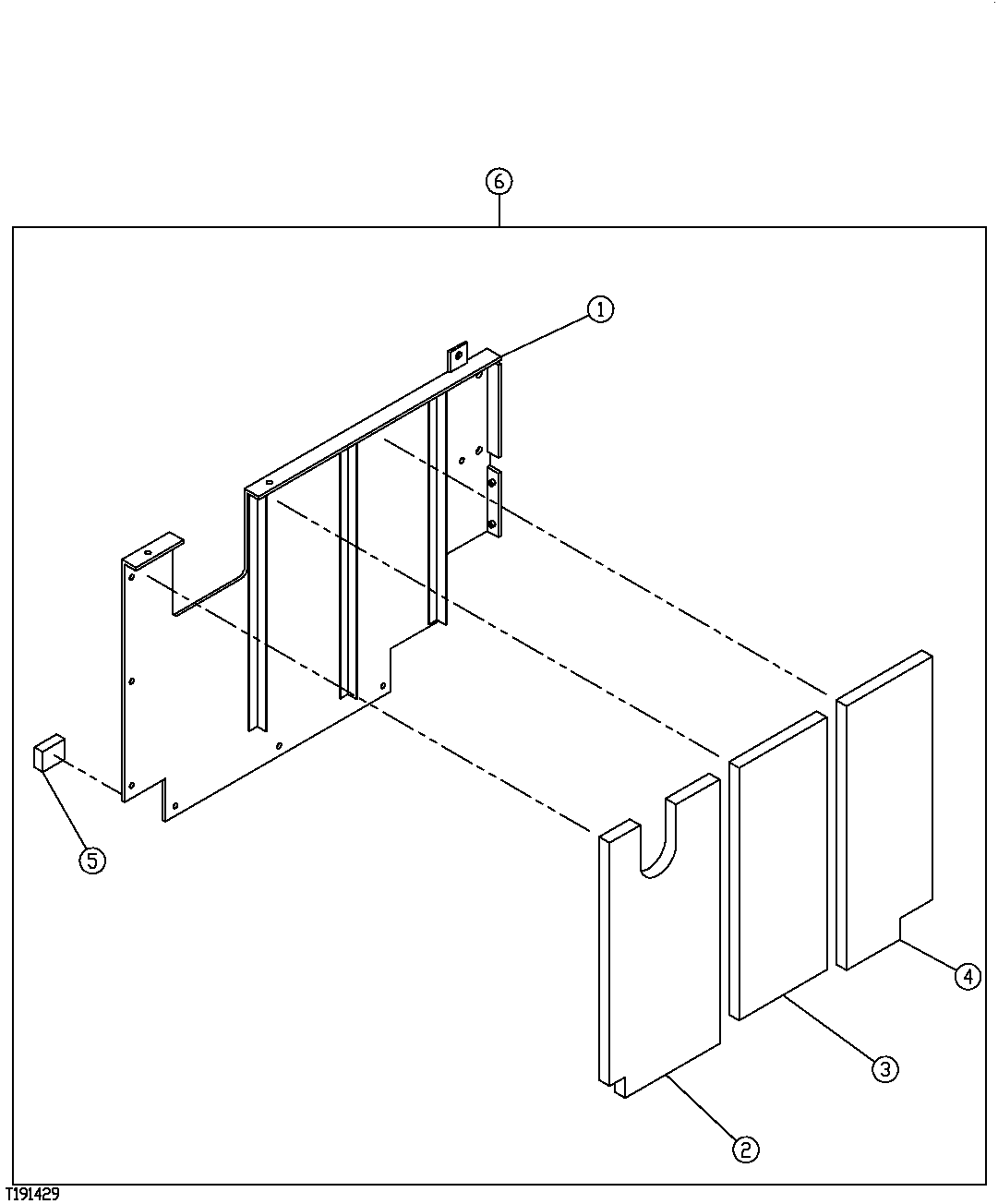 6

1

5

4

3

2

T191429