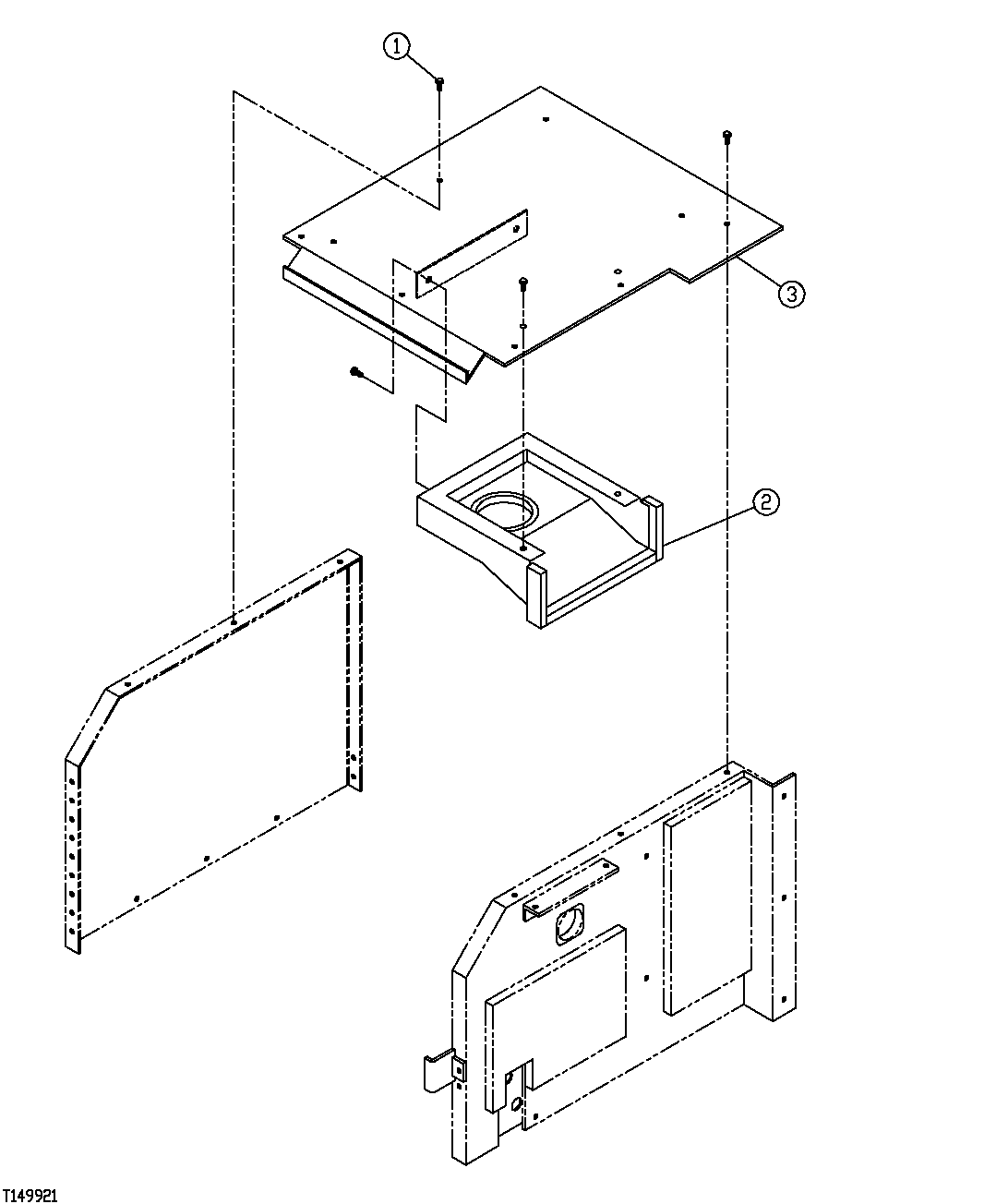 1
3
2
T149921