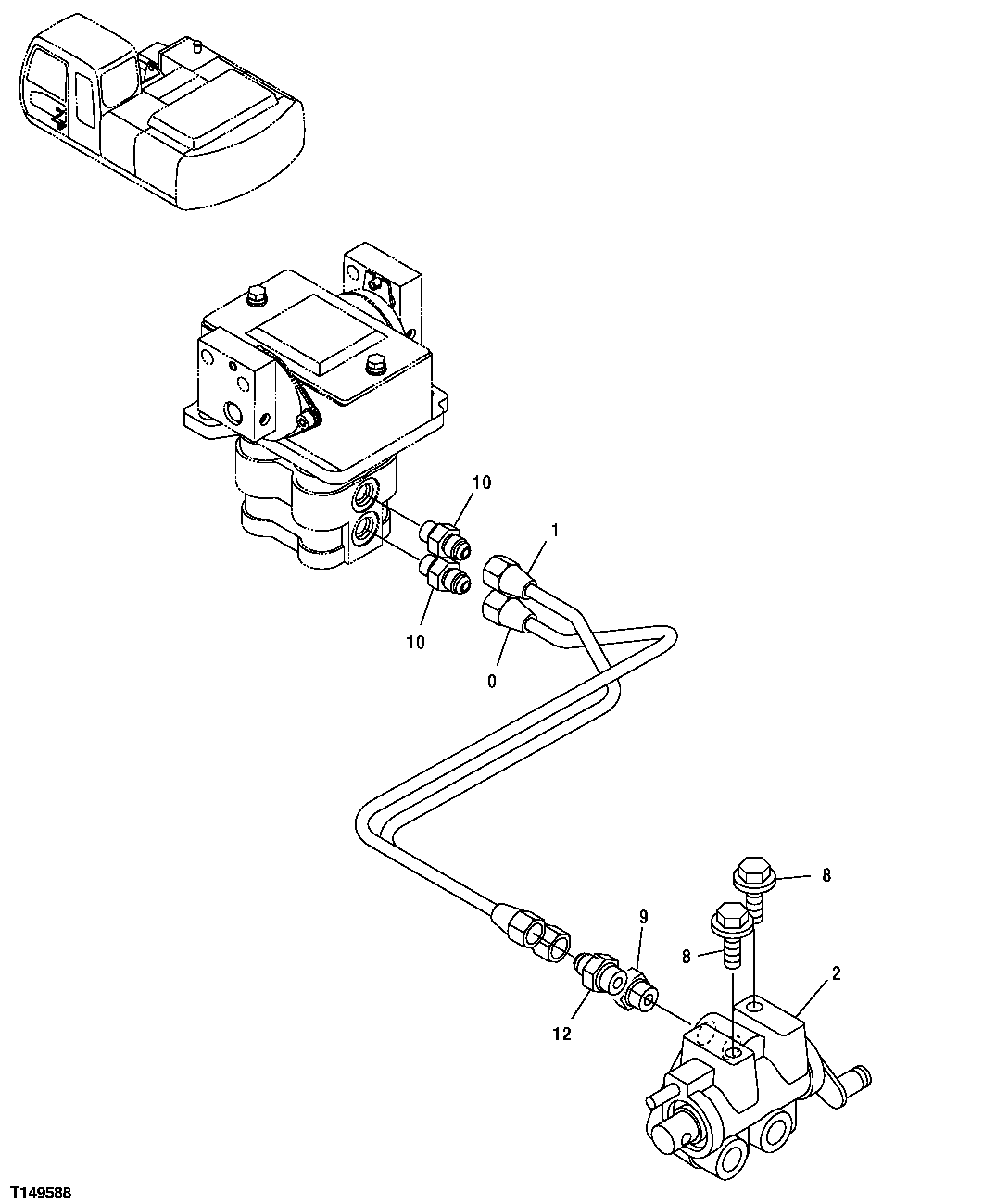 10
1
10
0
8
9
8
2
12
T149588