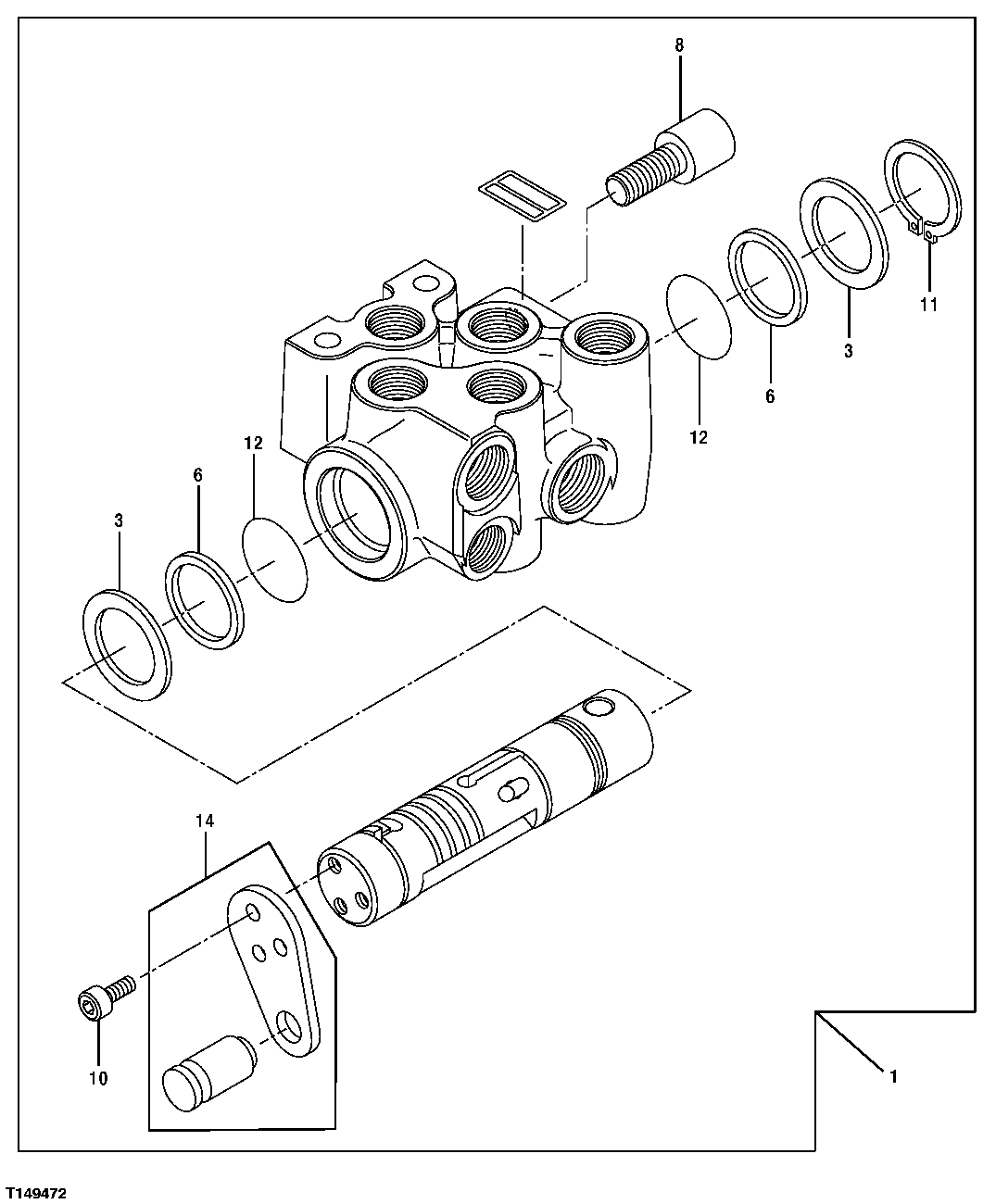 8

11

3

6

12

12

6

3

14

10

1

T149472