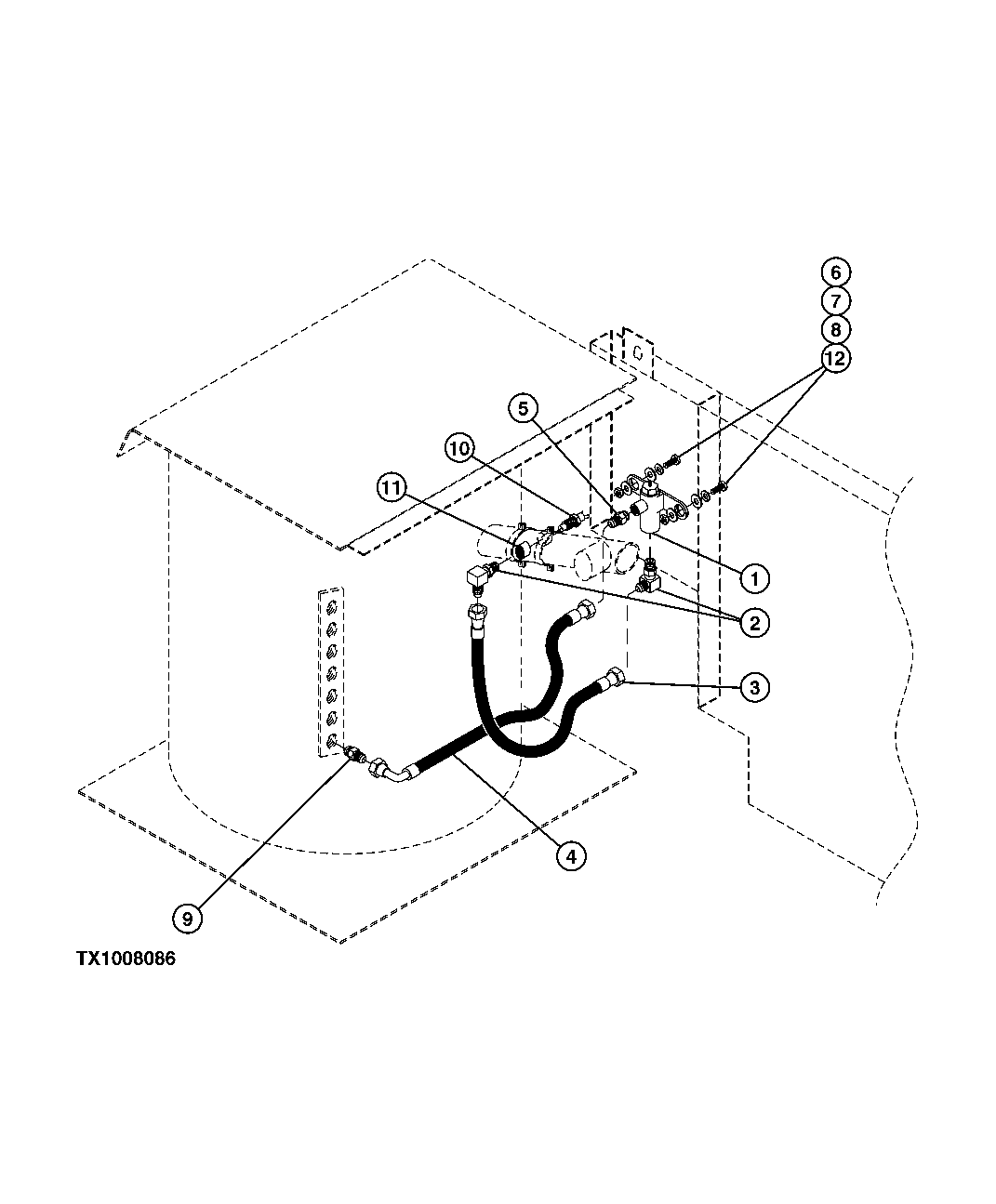 6
7
8
12
5
10
11
1
2
3
4
9
TX1008086