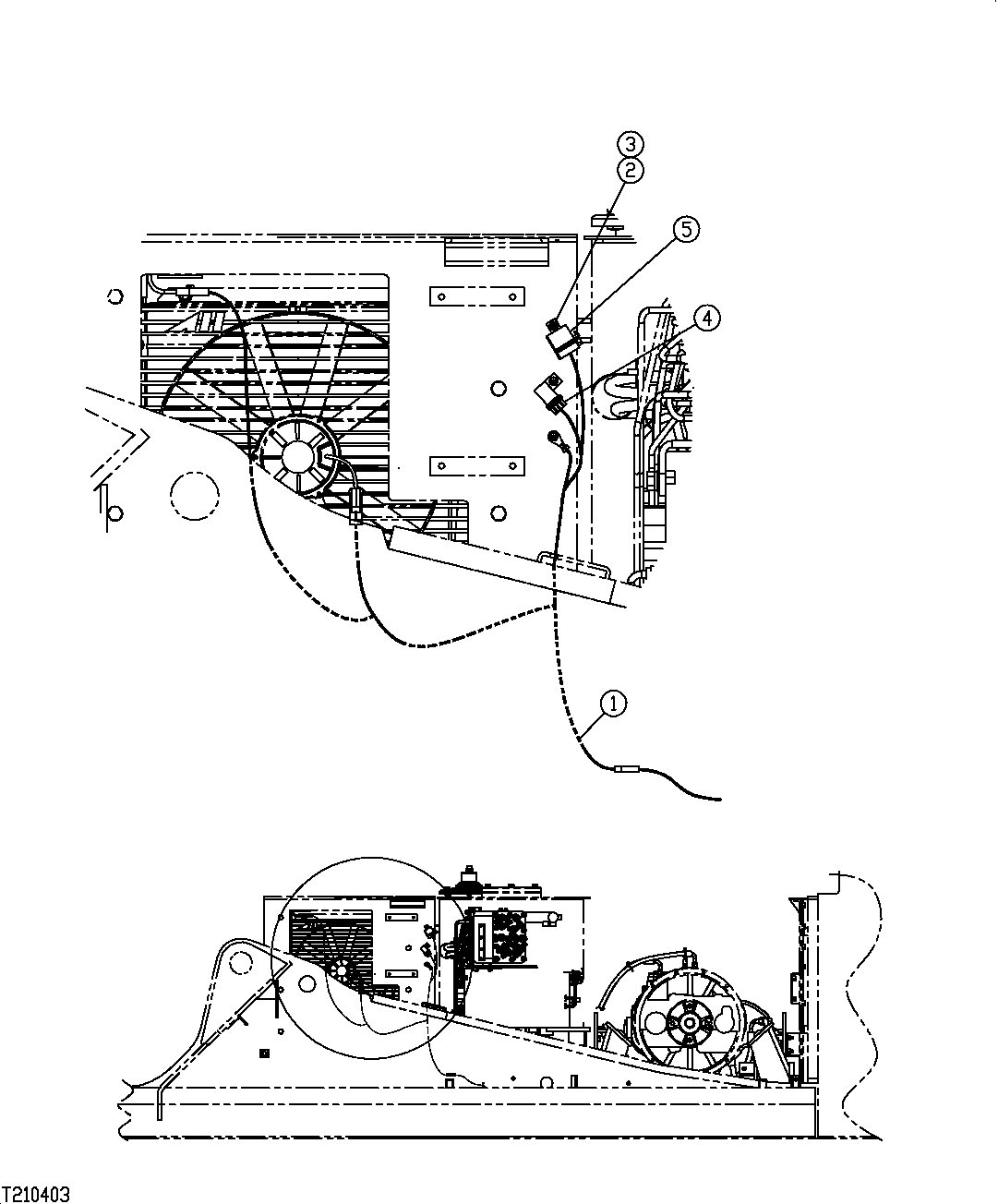 3
2
5
4
1
T210403