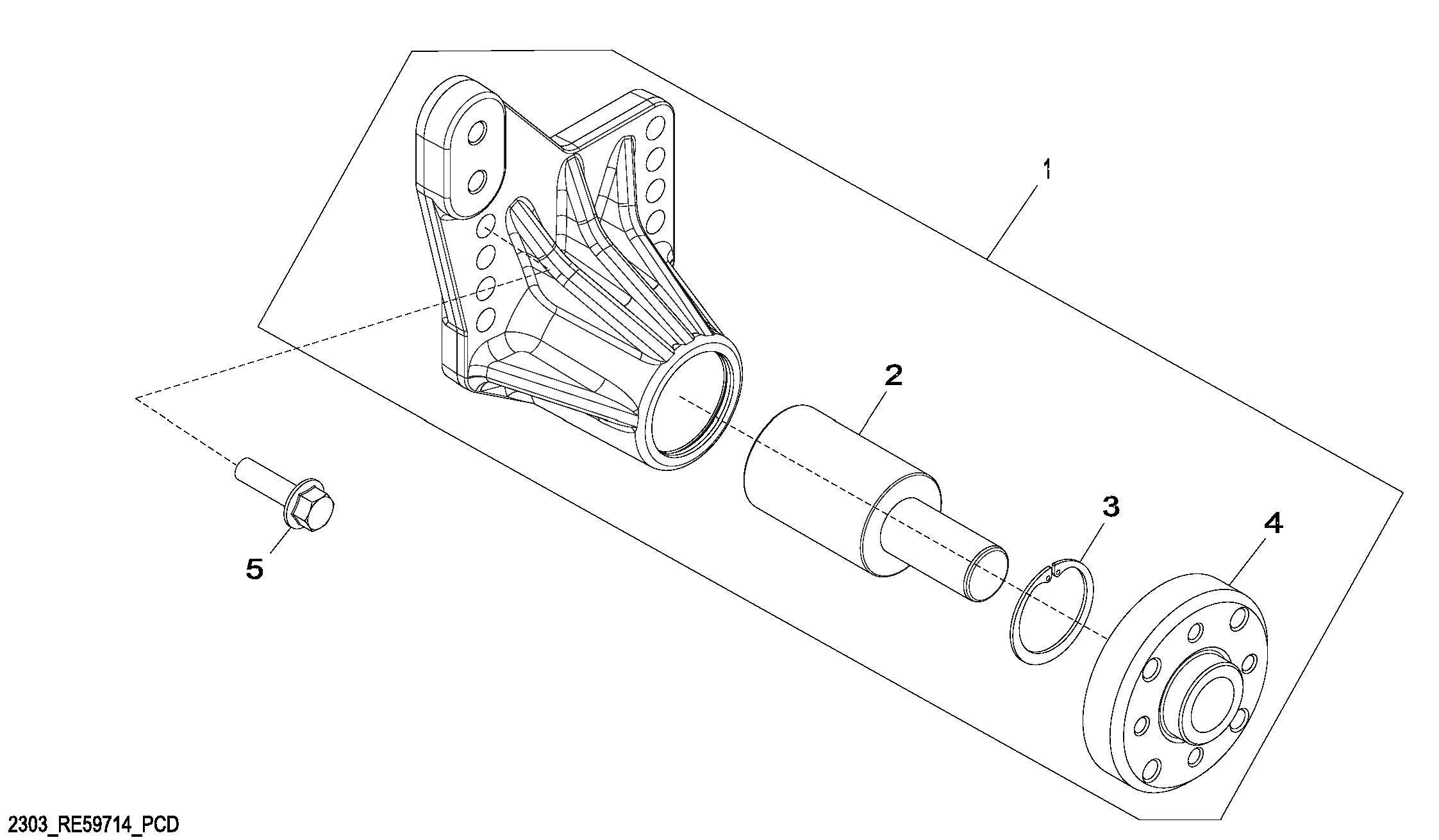 1

2

3

4

5

2303_RE59714_PCD