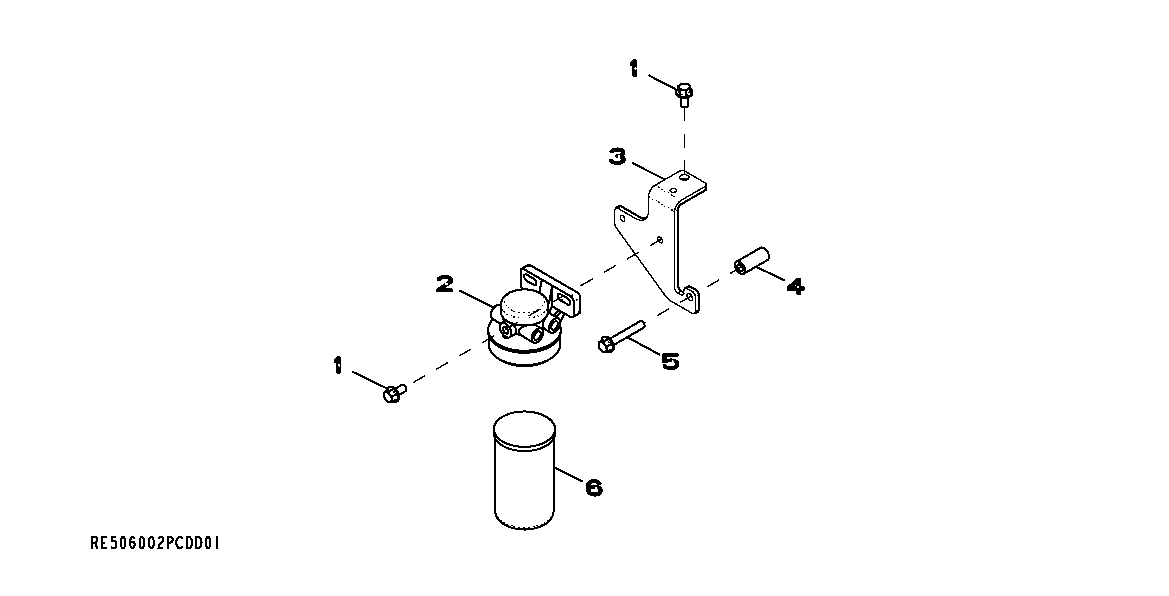 1
3
2
4
5
1
6
RE506002PCDD01