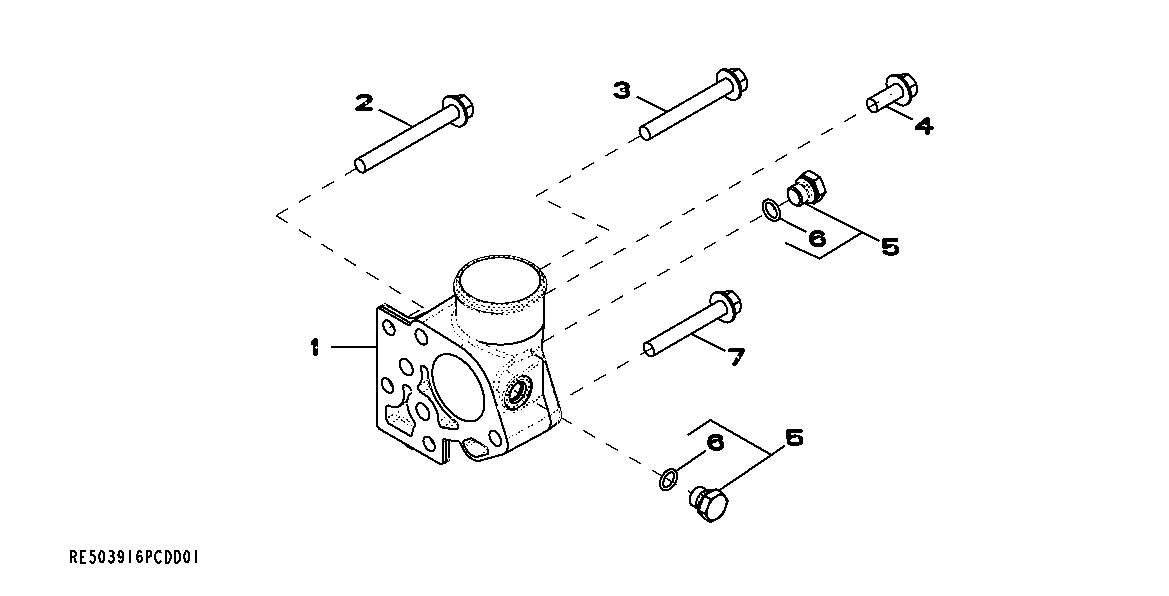 2
3
4
6
5
1
7
6
5
RE503916PCDD01