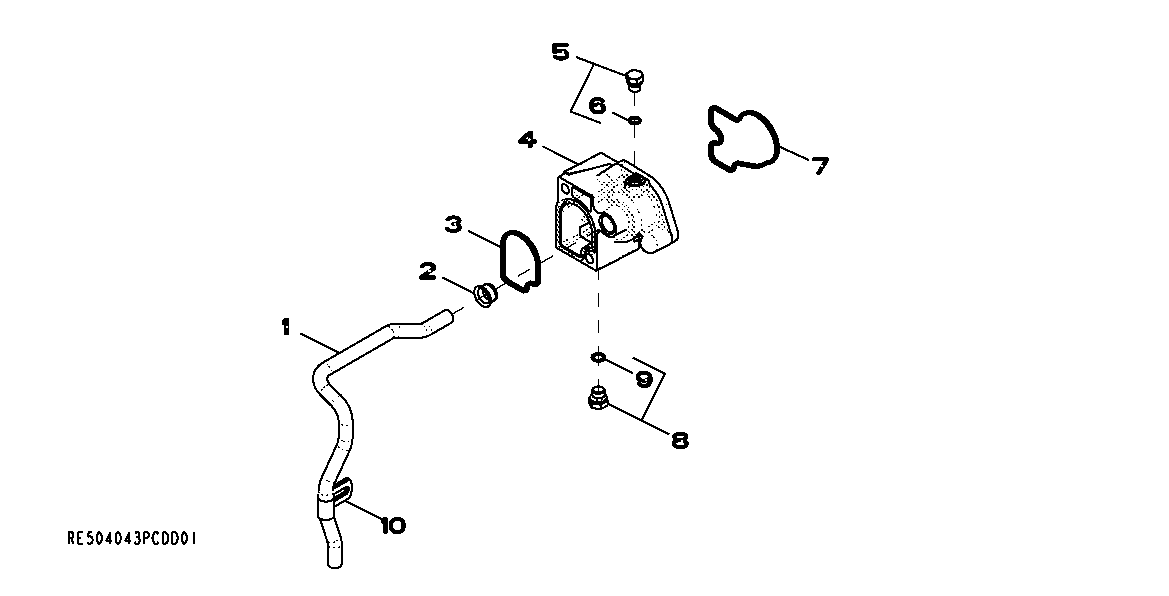 5
6
4
7
3
2
1
9
8
10
RE504043PCDD01