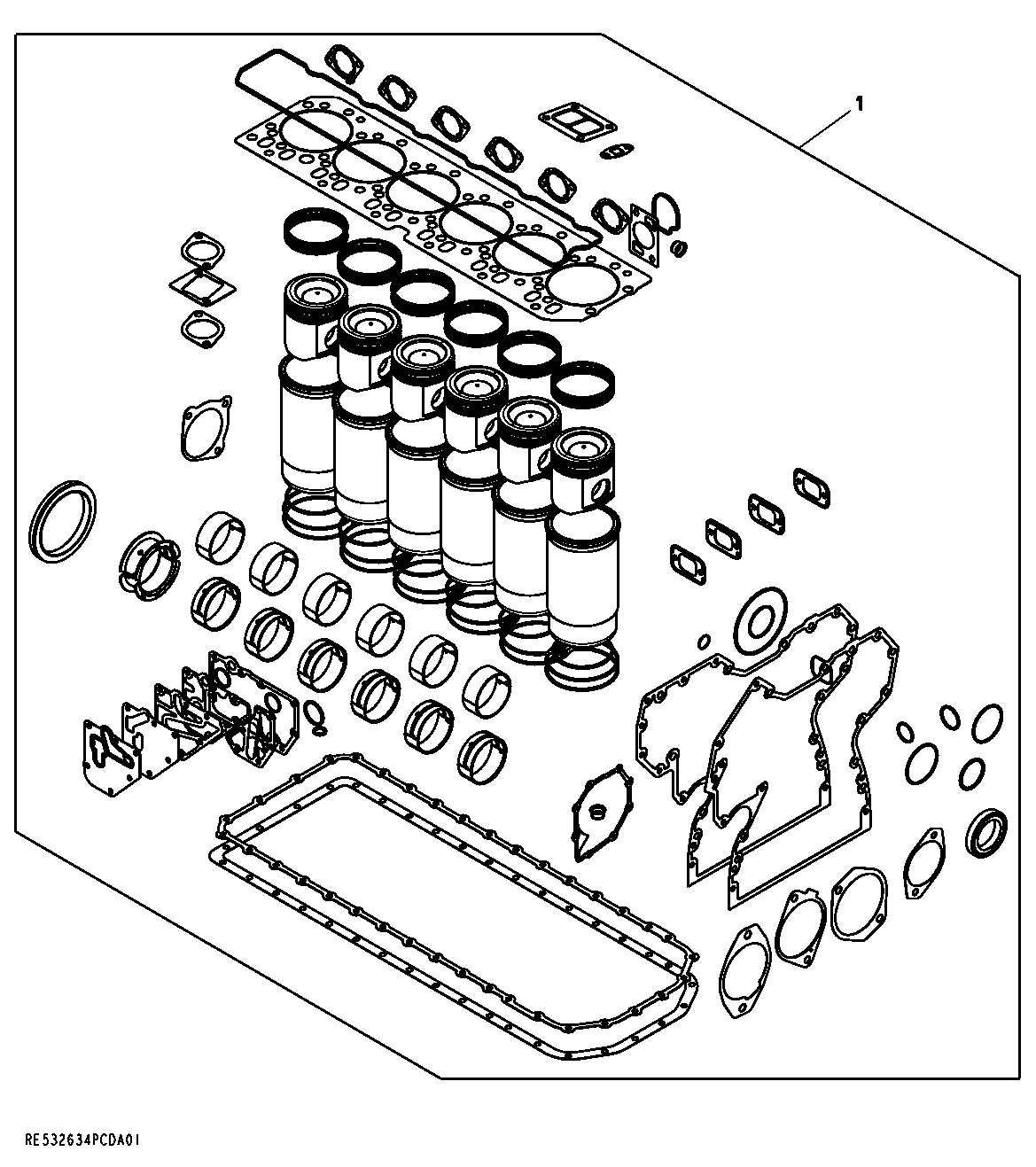 1

RE532634PCDA01