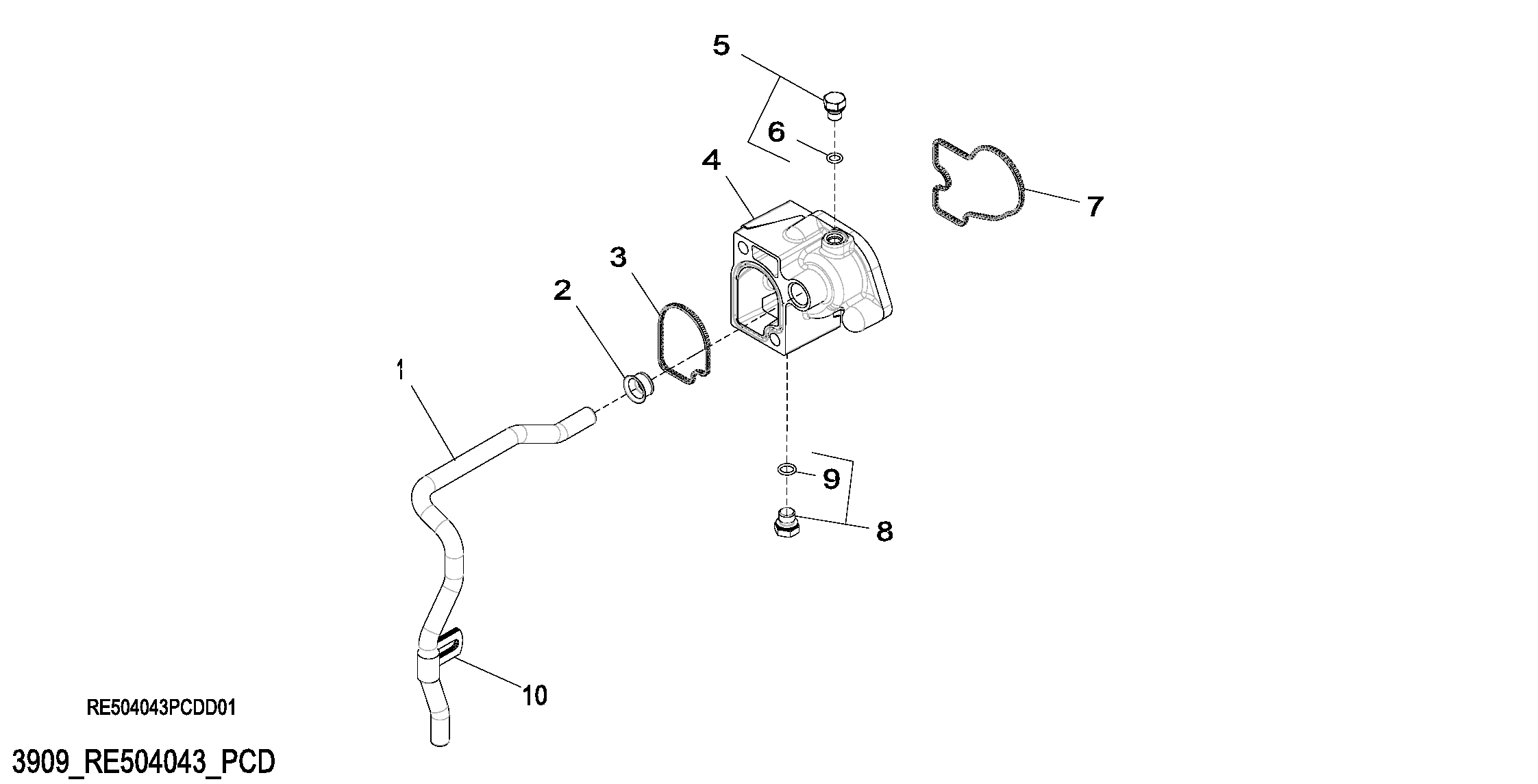 5
6
4
7
3
2
1
9
8
10
RE504043PCDD01
3909_RE504043_PCD