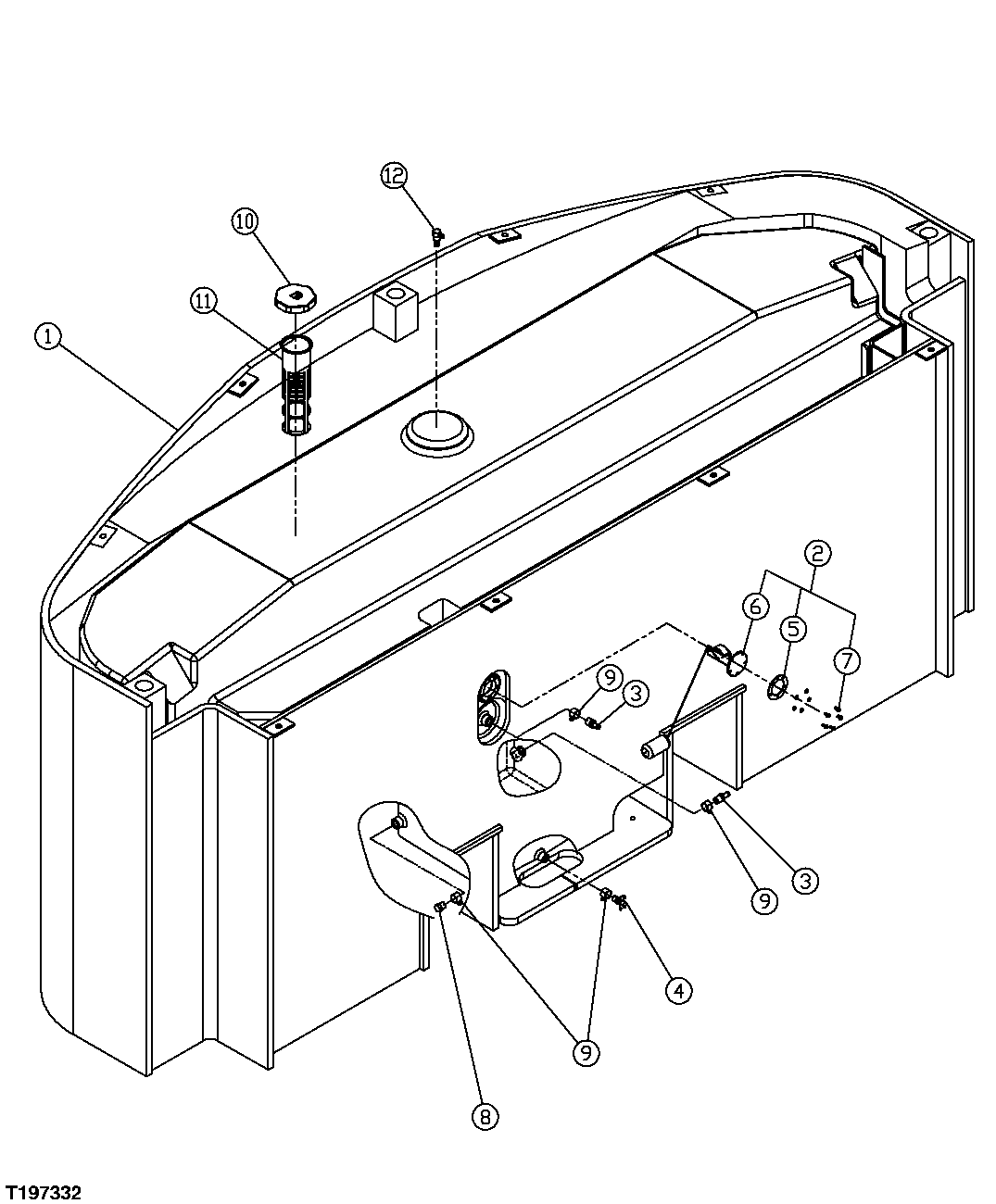 12
10
11
1
2
6
5
7
9
3
3
9
4
9
8
T197332