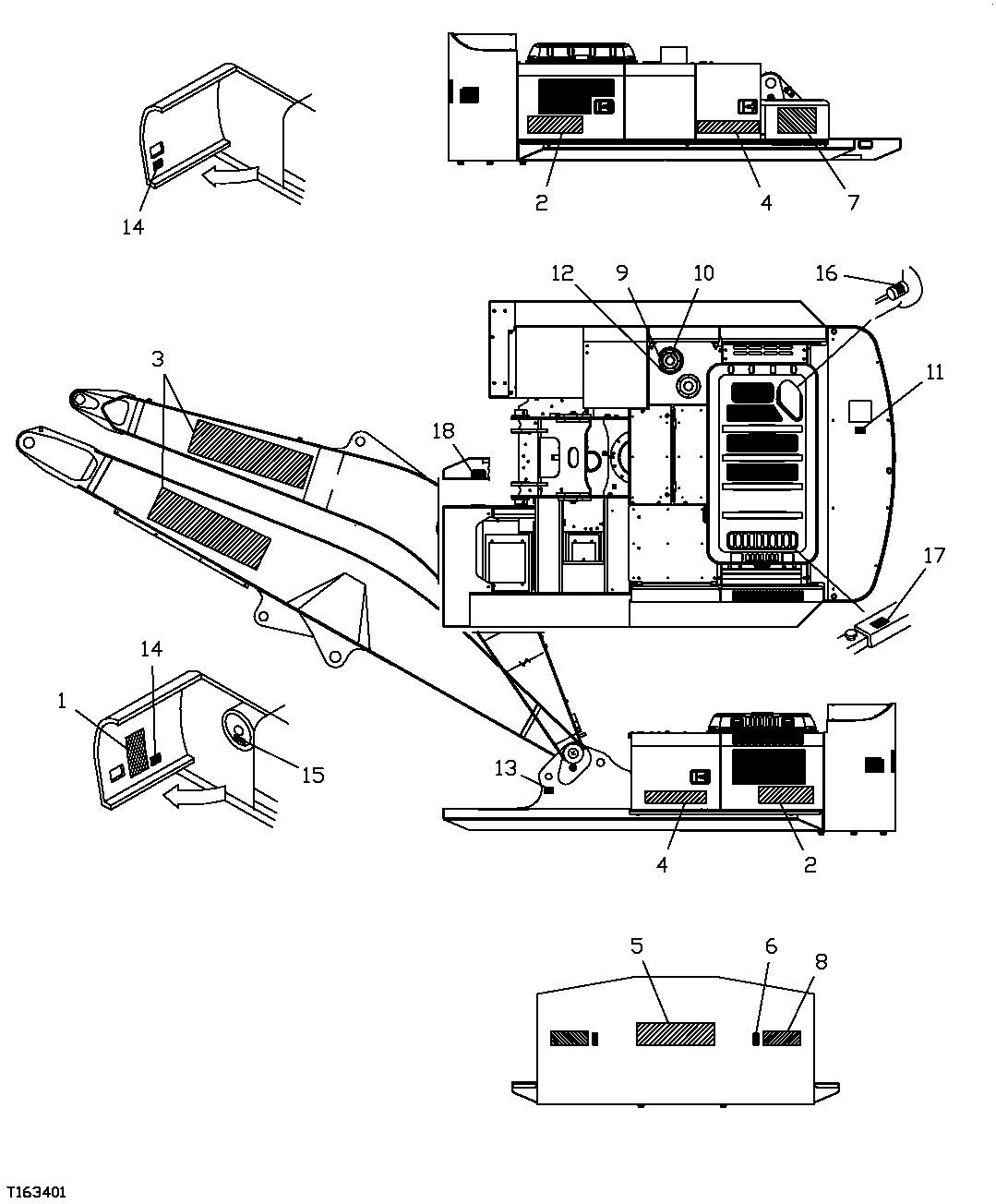 14

2
4
7

12
9
10
16
11
3
18
17
14
1
15
13
4
2

5
6
8

T163401