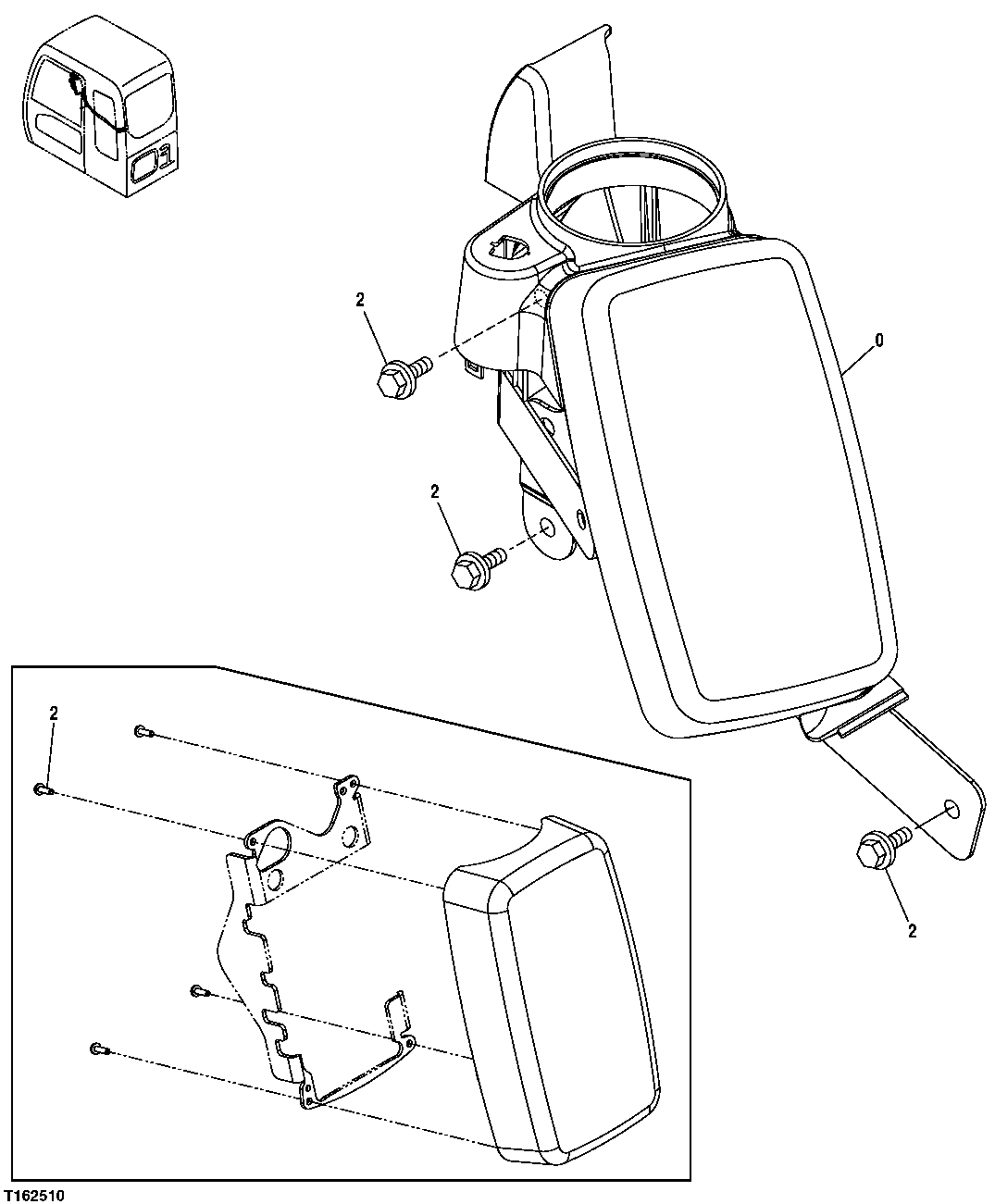 2
0
2
2
2
T162510