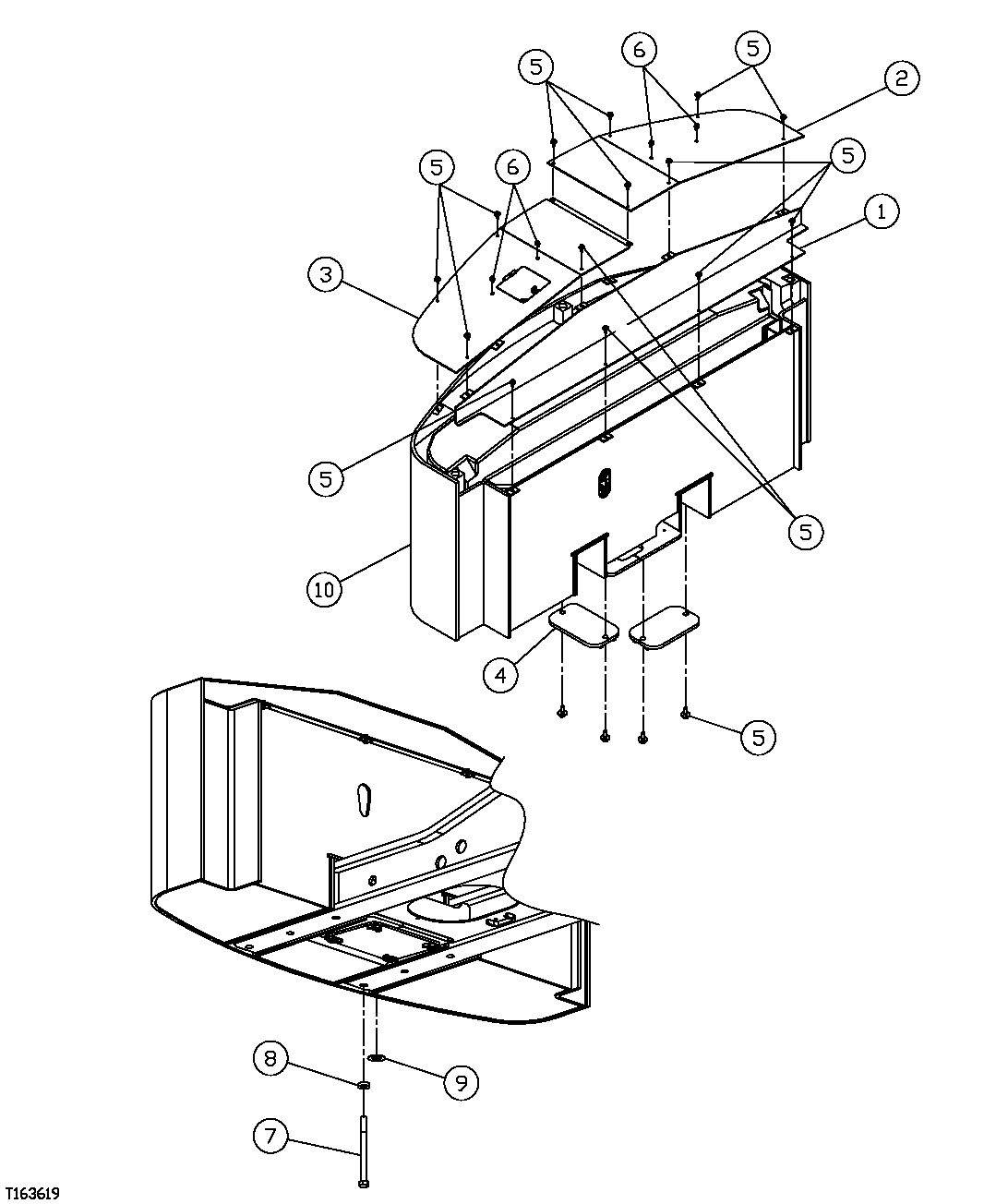 5
6
5
2
5
6
5
1
3
5
5
10
4
5
8
9
7
T163619